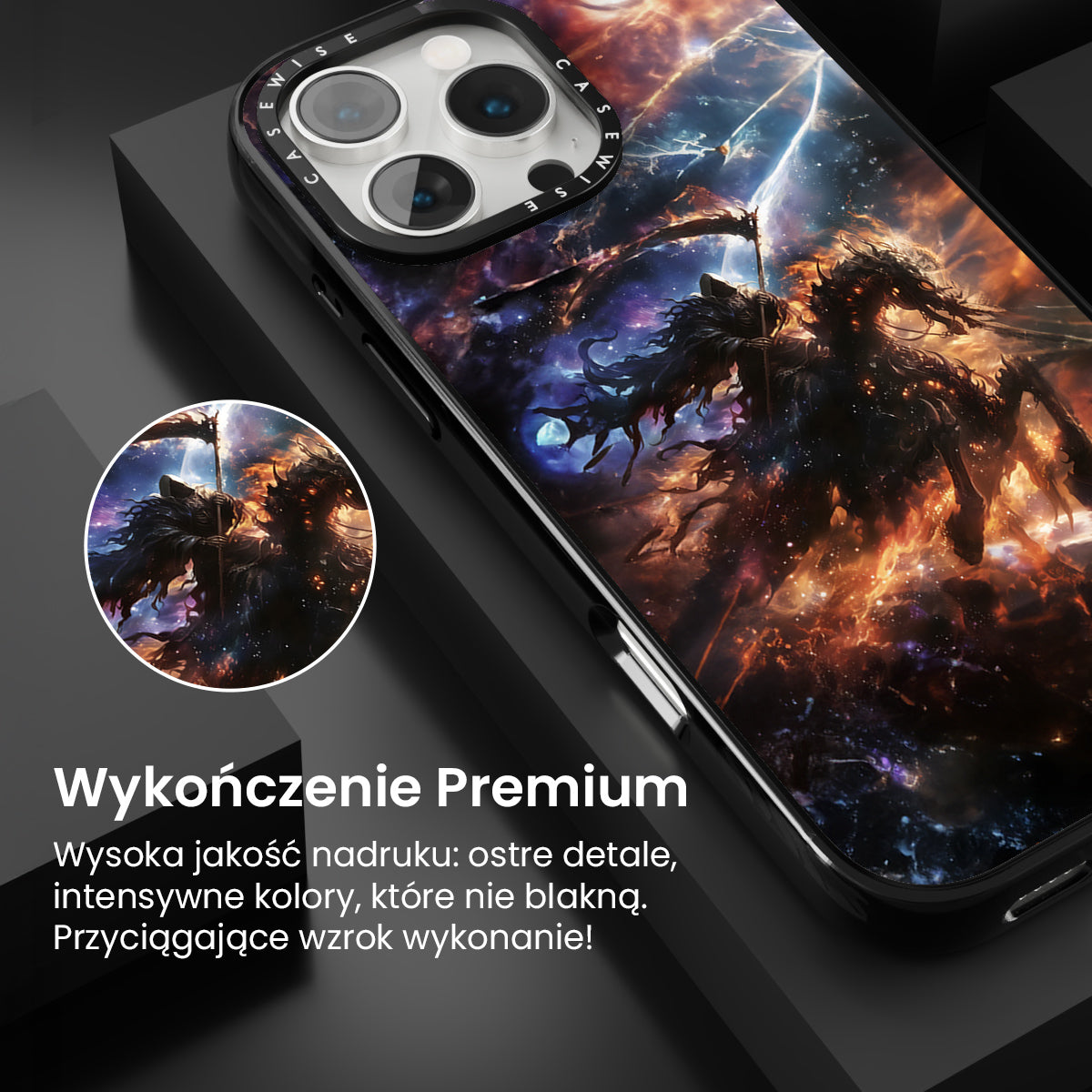 CASEWISE CASEWISE

Wykończenie Premium

Wysoka jakość nadruku: ostre detale, intensywne kolory, które nie blakną. Przyciągające wzrok wykonanie!