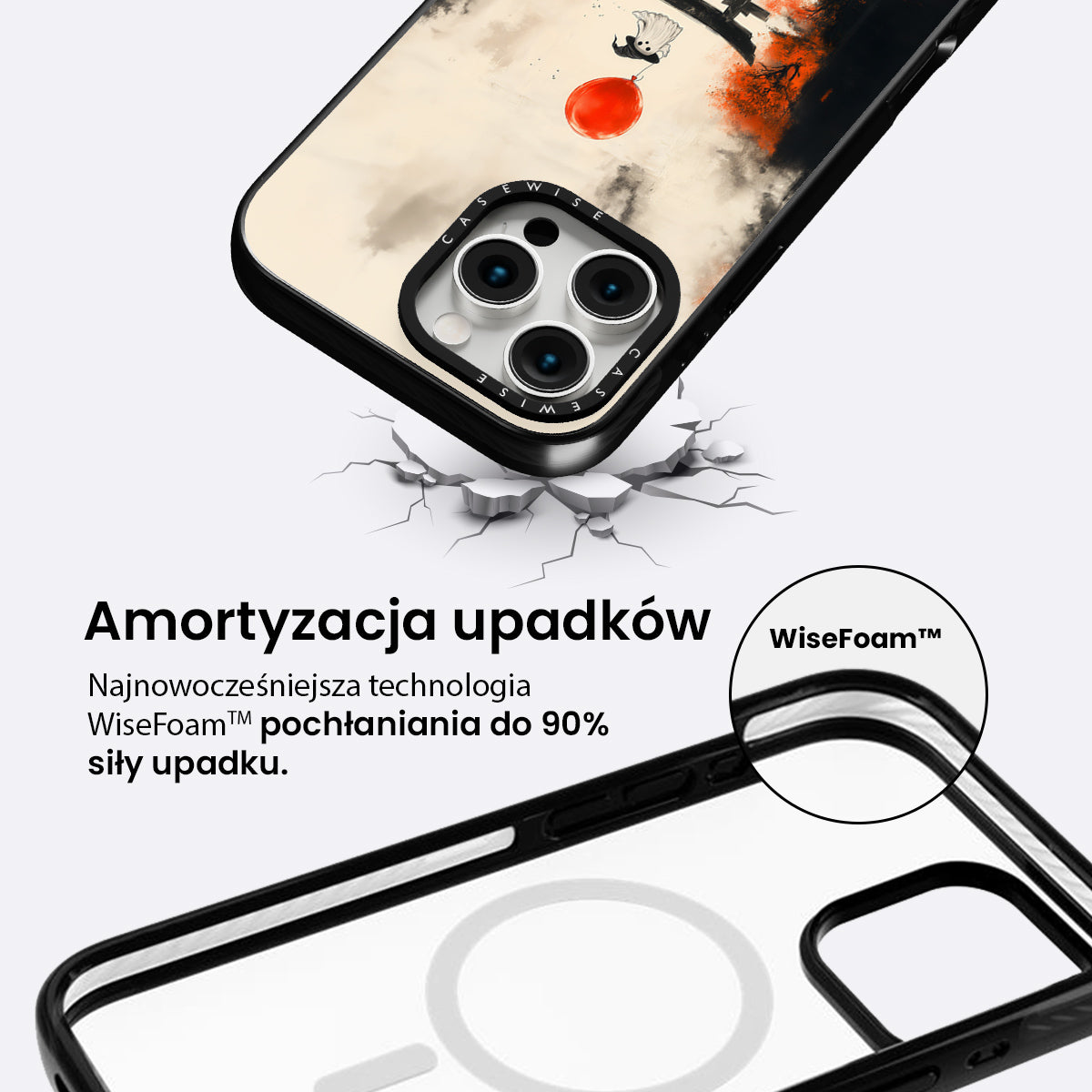 CASEWISE

CASEWISE

Amortyzacja upadków

Najnowocześniejsza technologia WiseFoam™ pochłaniania do 90% siły upadku.

WiseFoam™