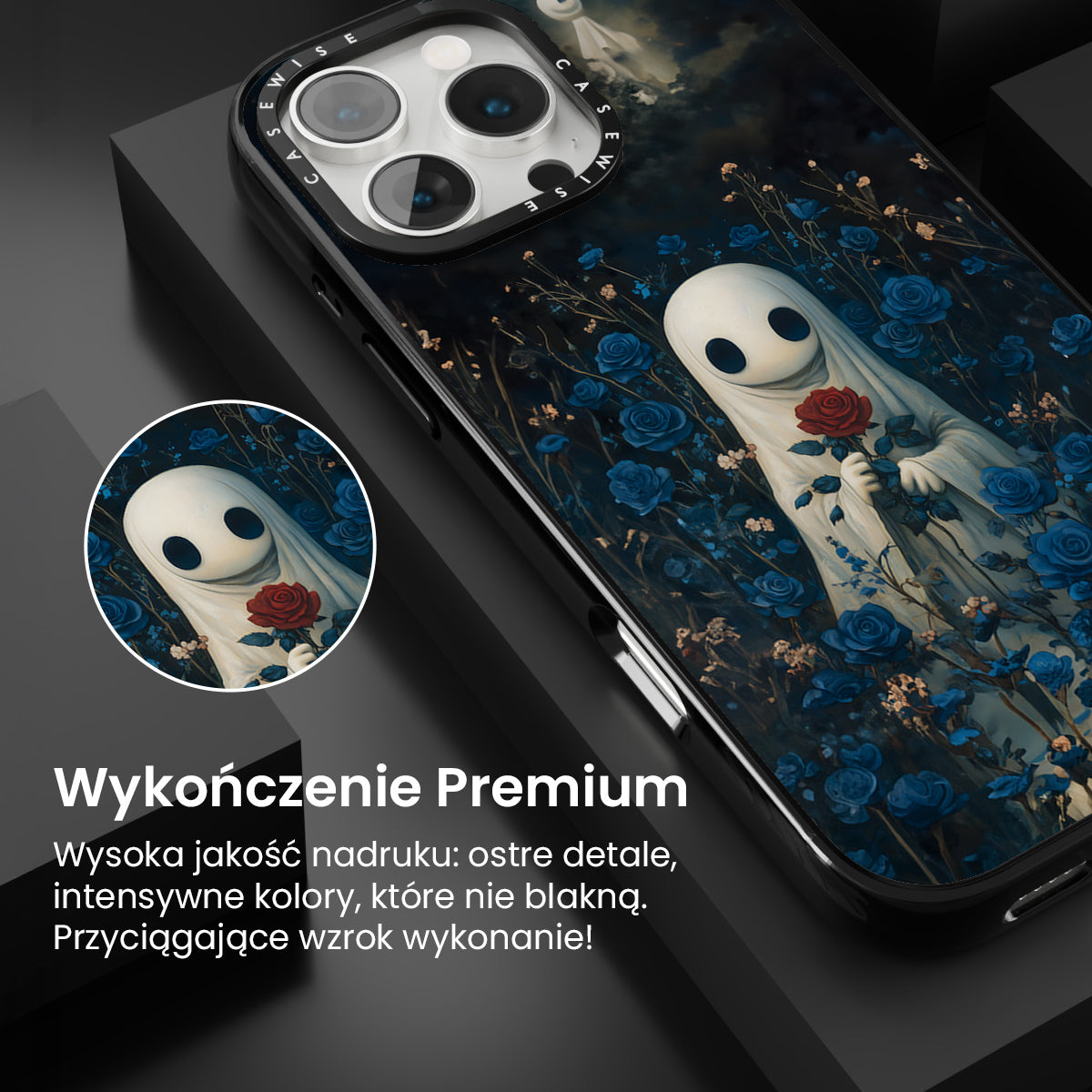 CASEWISE CASEWISE

Wykończenie Premium

Wysoka jakość nadruku: ostre detale, intensywne kolory, które nie blakną. Przyciągające wzrok wykonanie!