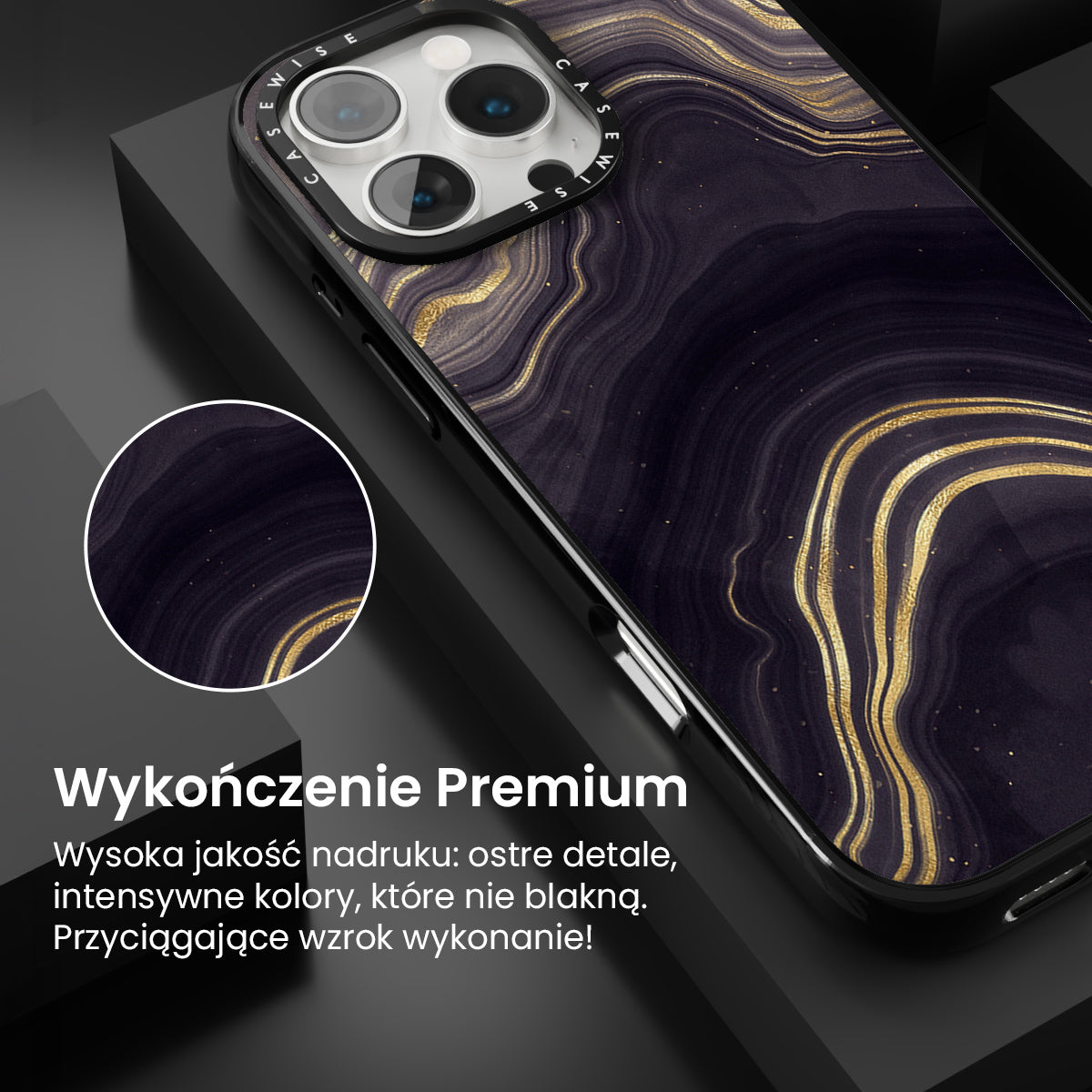 CASEWISE CASEWISE

Wykończenie Premium

Wysoka jakość nadruku: ostre detale, intensywne kolory, które nie blakną. Przyciągające wzrok wykonanie!