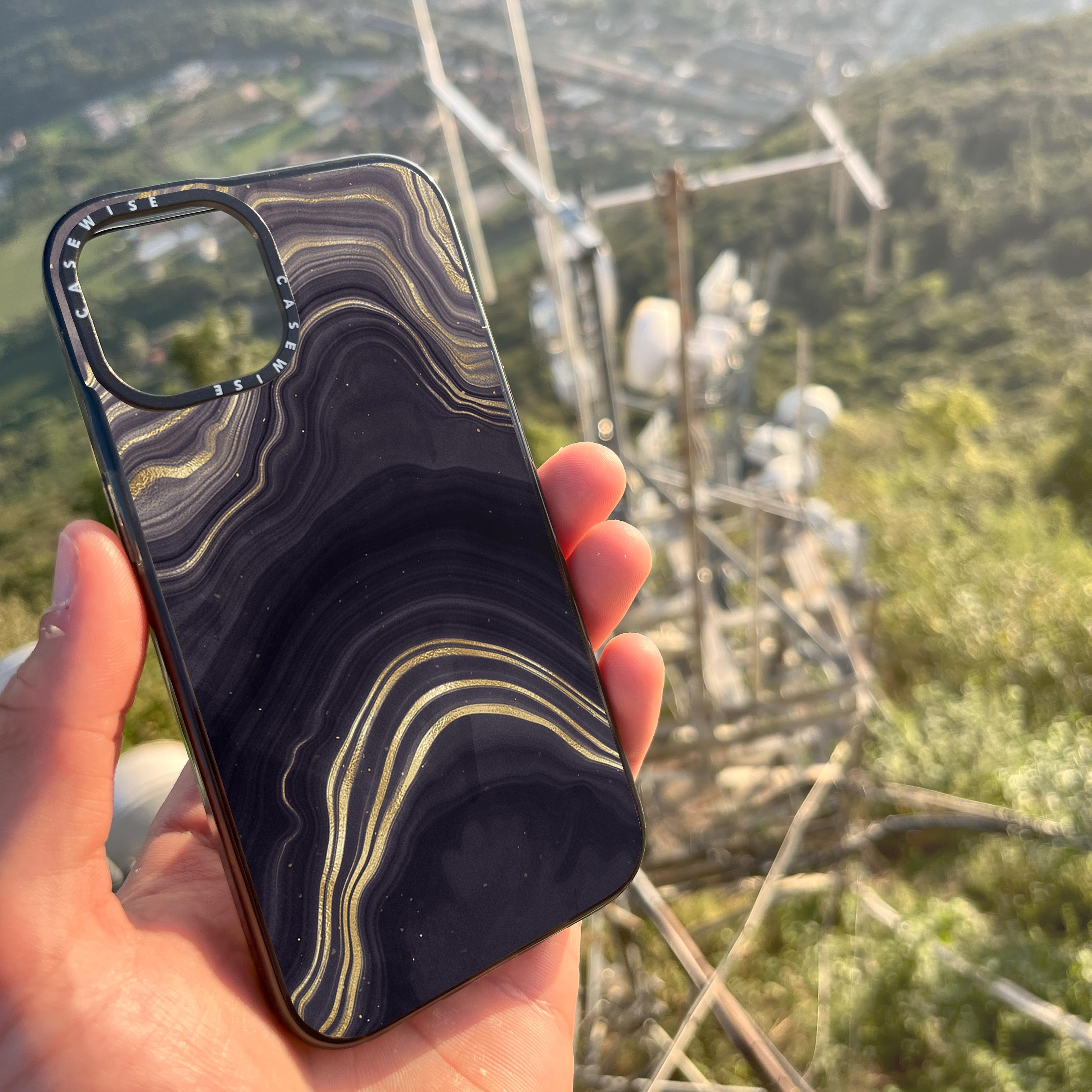 CASEWISE CASEWISE