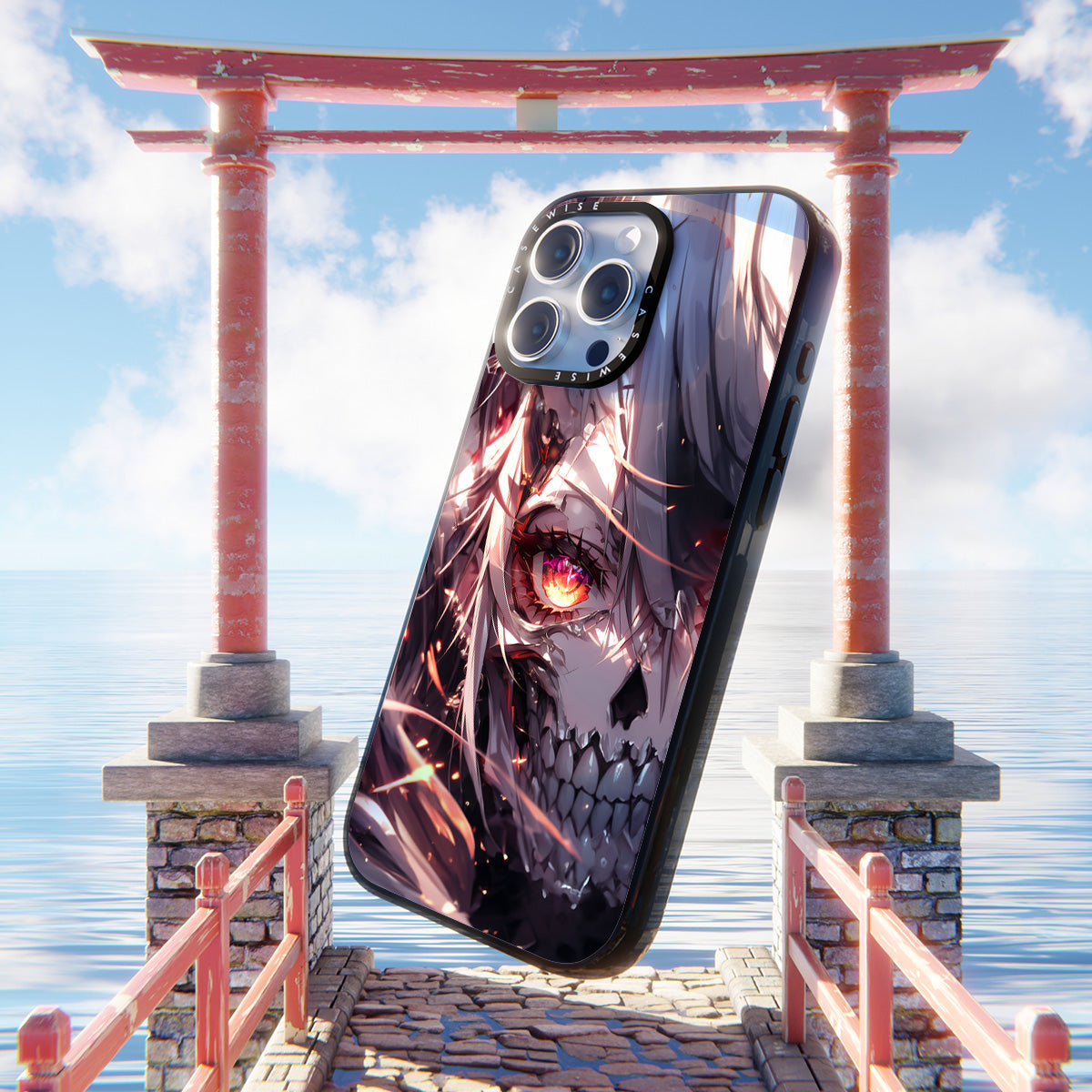 CASEWISE CASEWISE