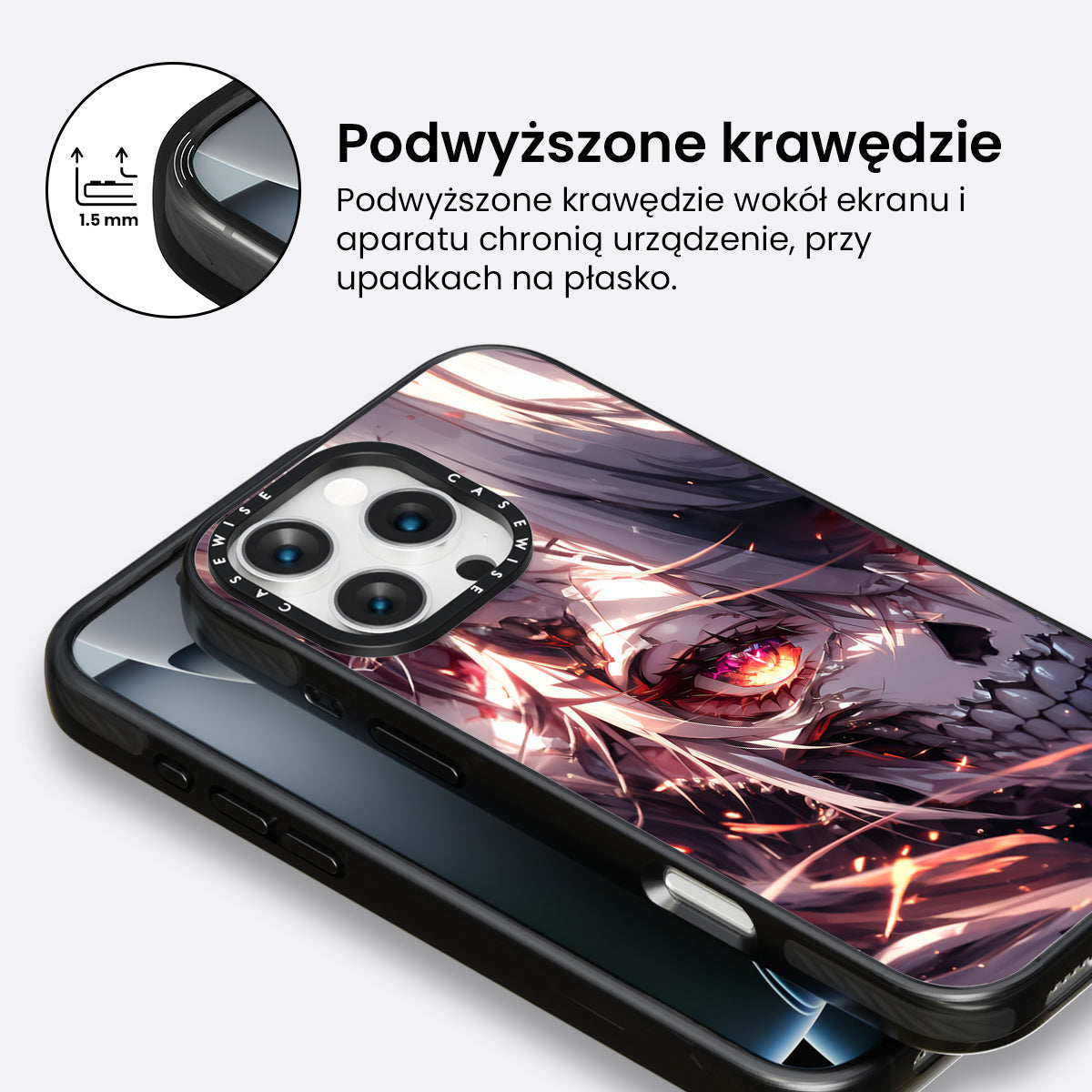 1.5 mm

Podwyższone krawędzie

Podwyższone krawędzie wokół ekranu i aparatu chronią urządzenie, przy upadkach na płasko.

CASEWISE CASEWISE