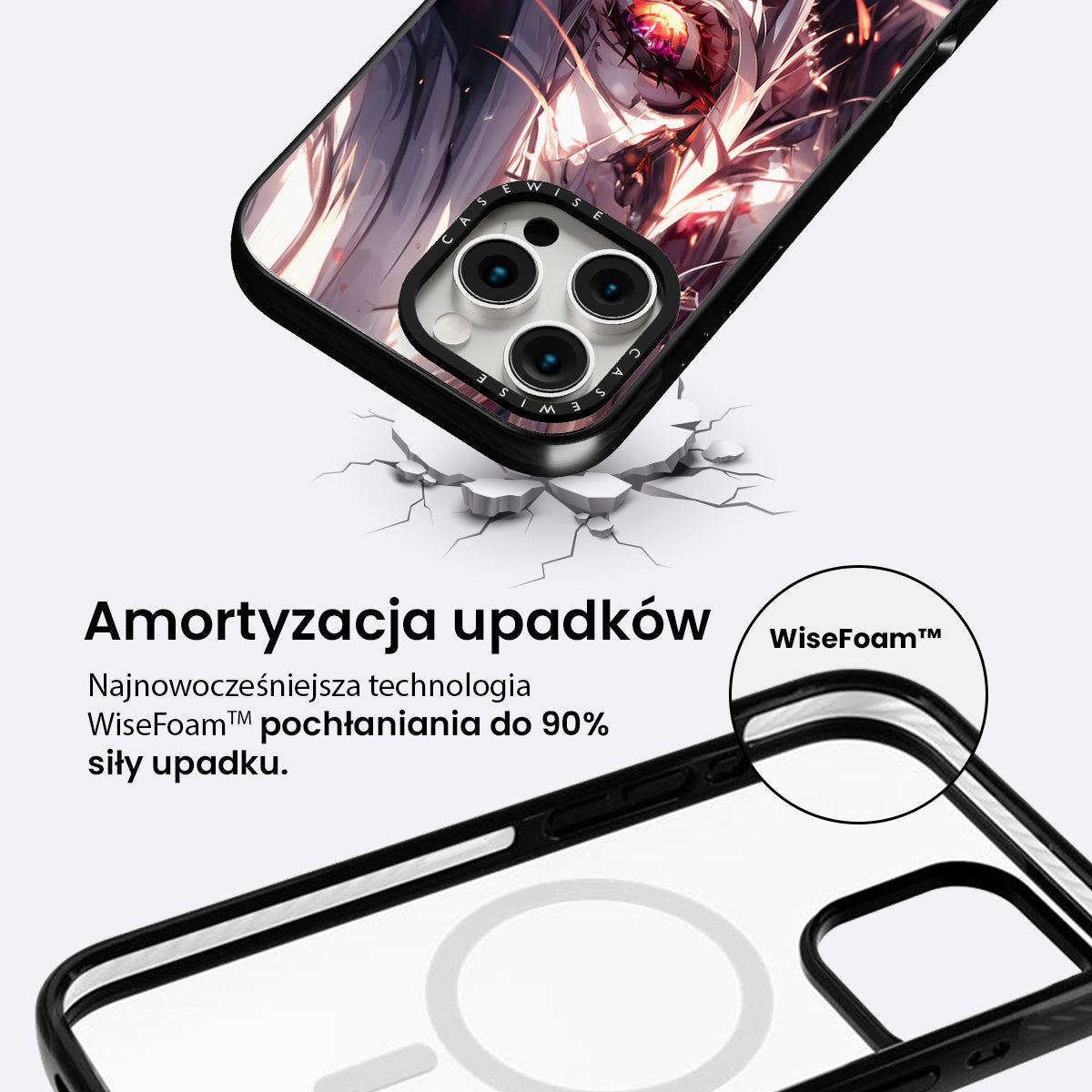 CASEWISE
CASEWISE

Amortyzacja upadków

Najnowocześniejsza technologia WiseFoam™ pochłaniania do 90% siły upadku.

WiseFoam™