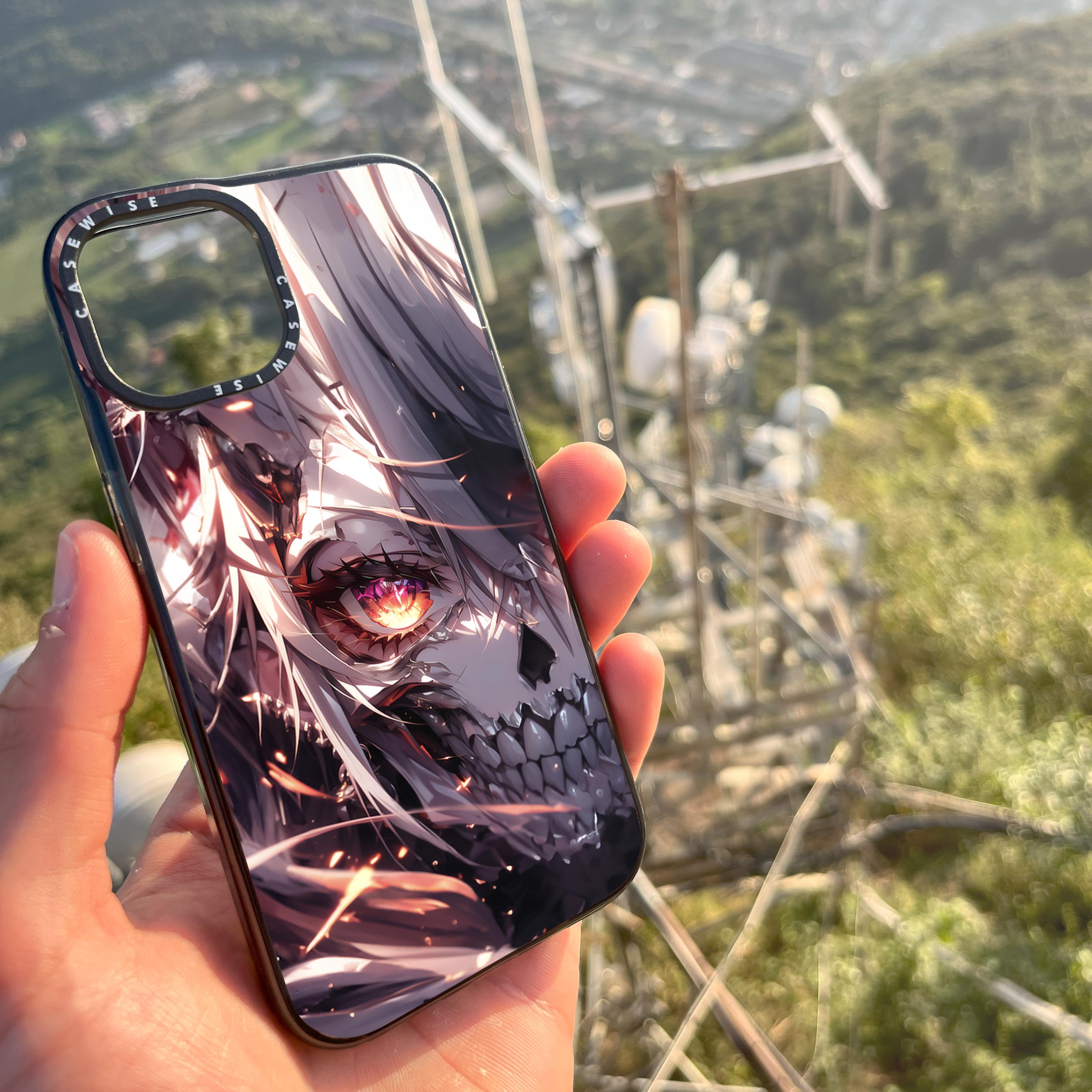 CASEWISE CASEWISE