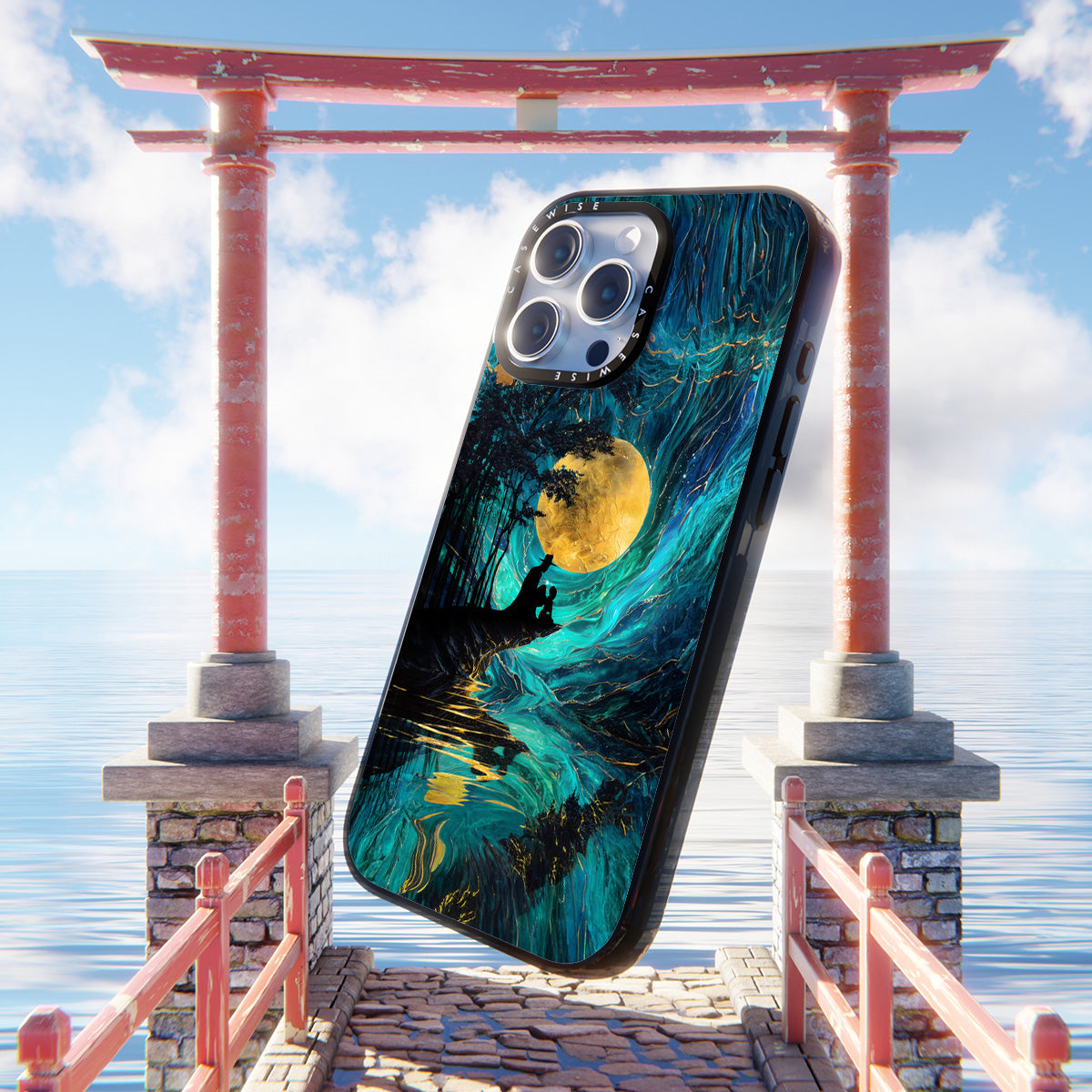 CASEWISE CASEWISE