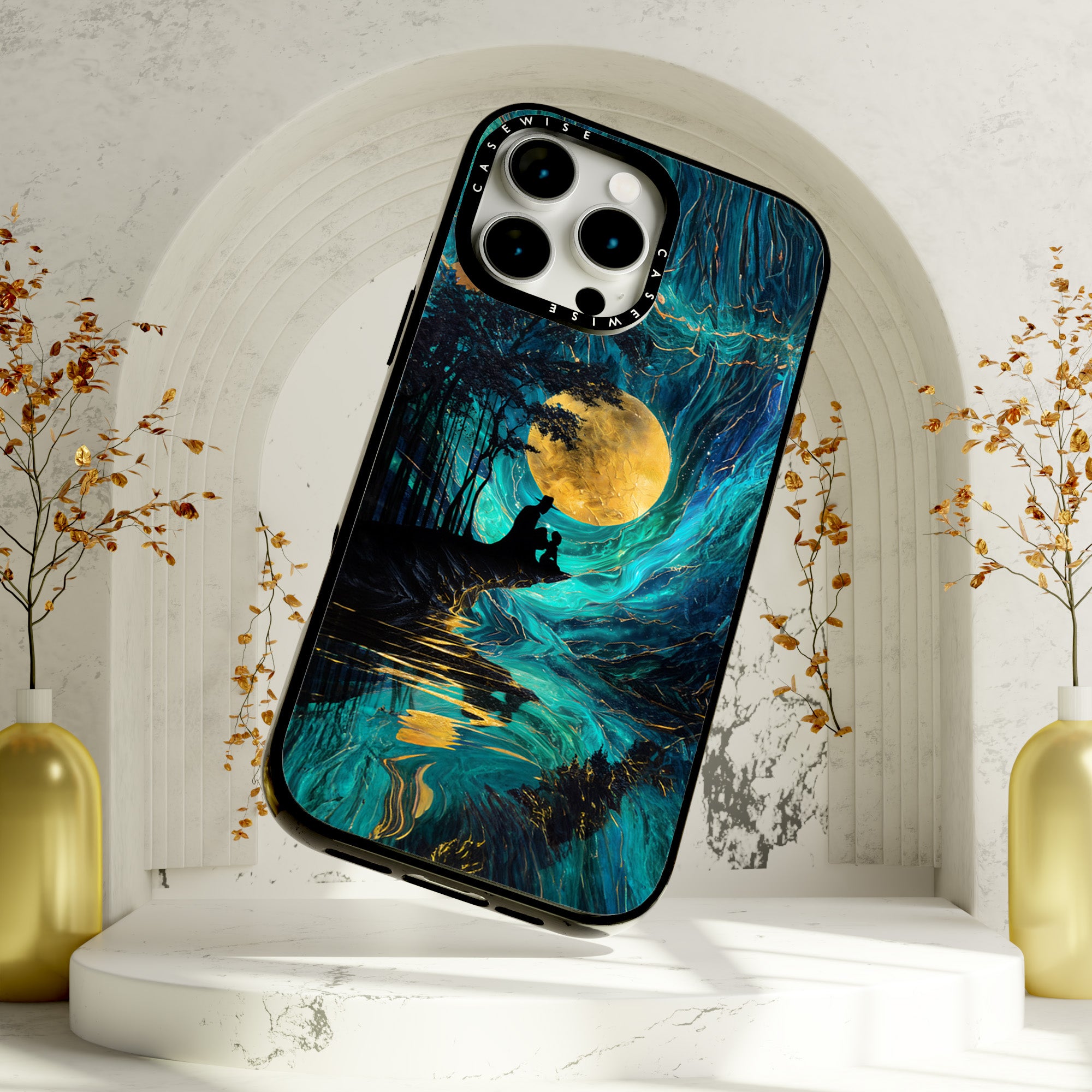 CASEWISE
CASEWISE