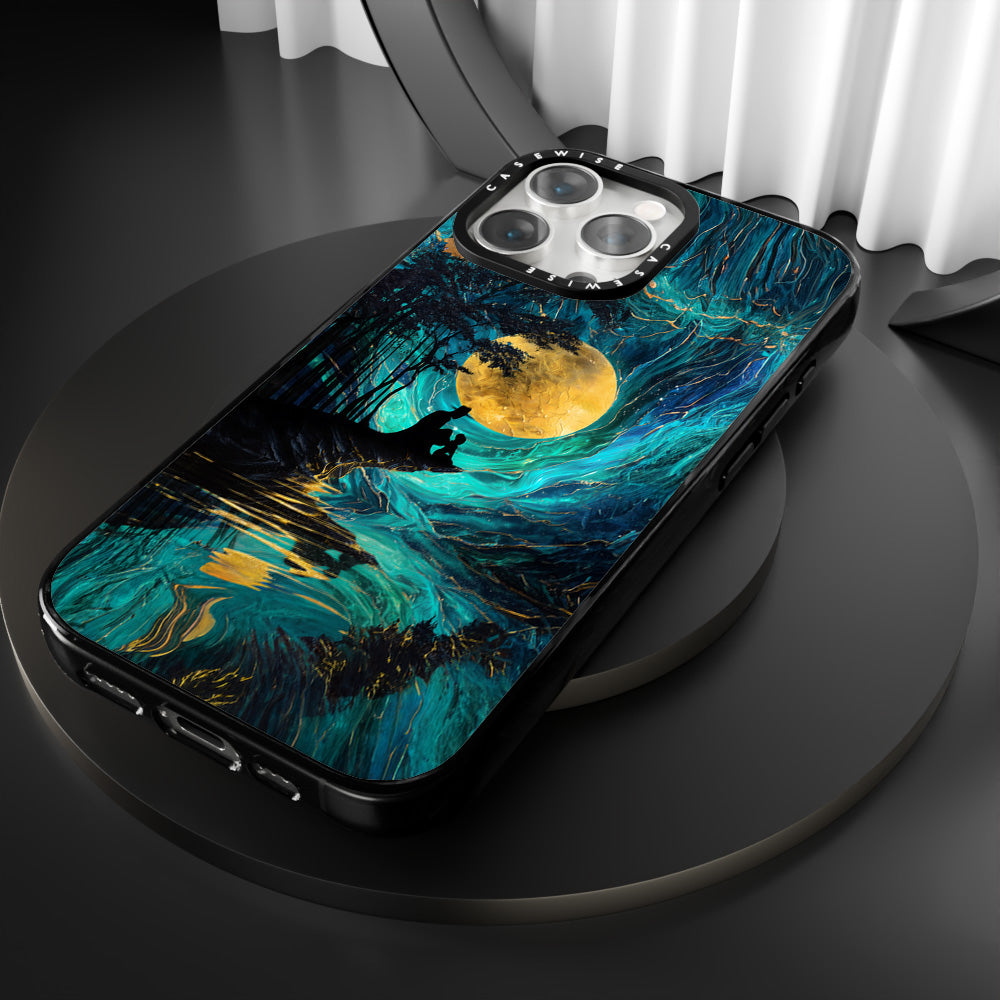 CASEWISE
CASEWISE