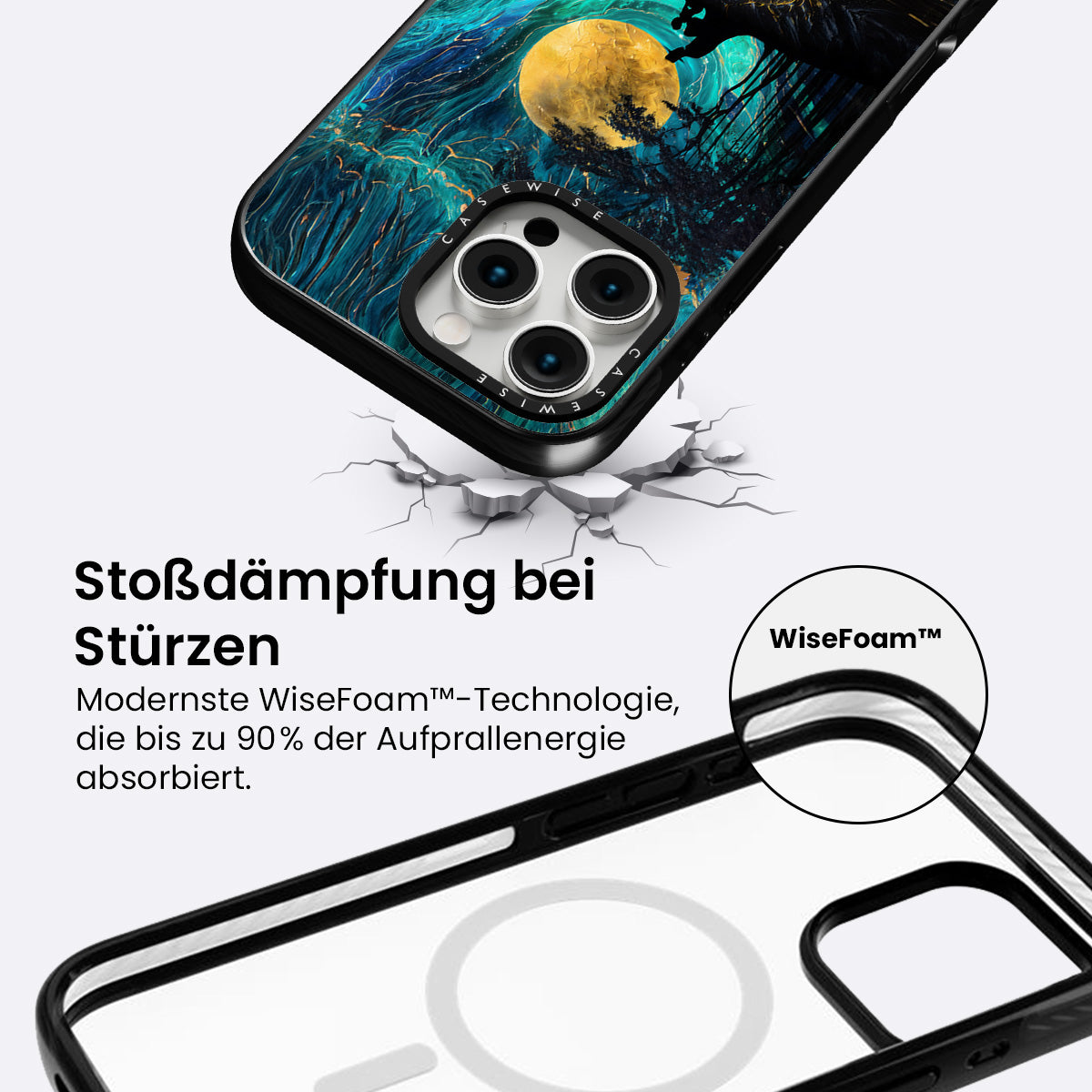 CASEWISE
CASEWISE

Stoßdämpfung bei Stürzen

Modernste WiseFoam™-Technologie, die bis zu 90% der Aufprallenergie absorbiert.

WiseFoam™