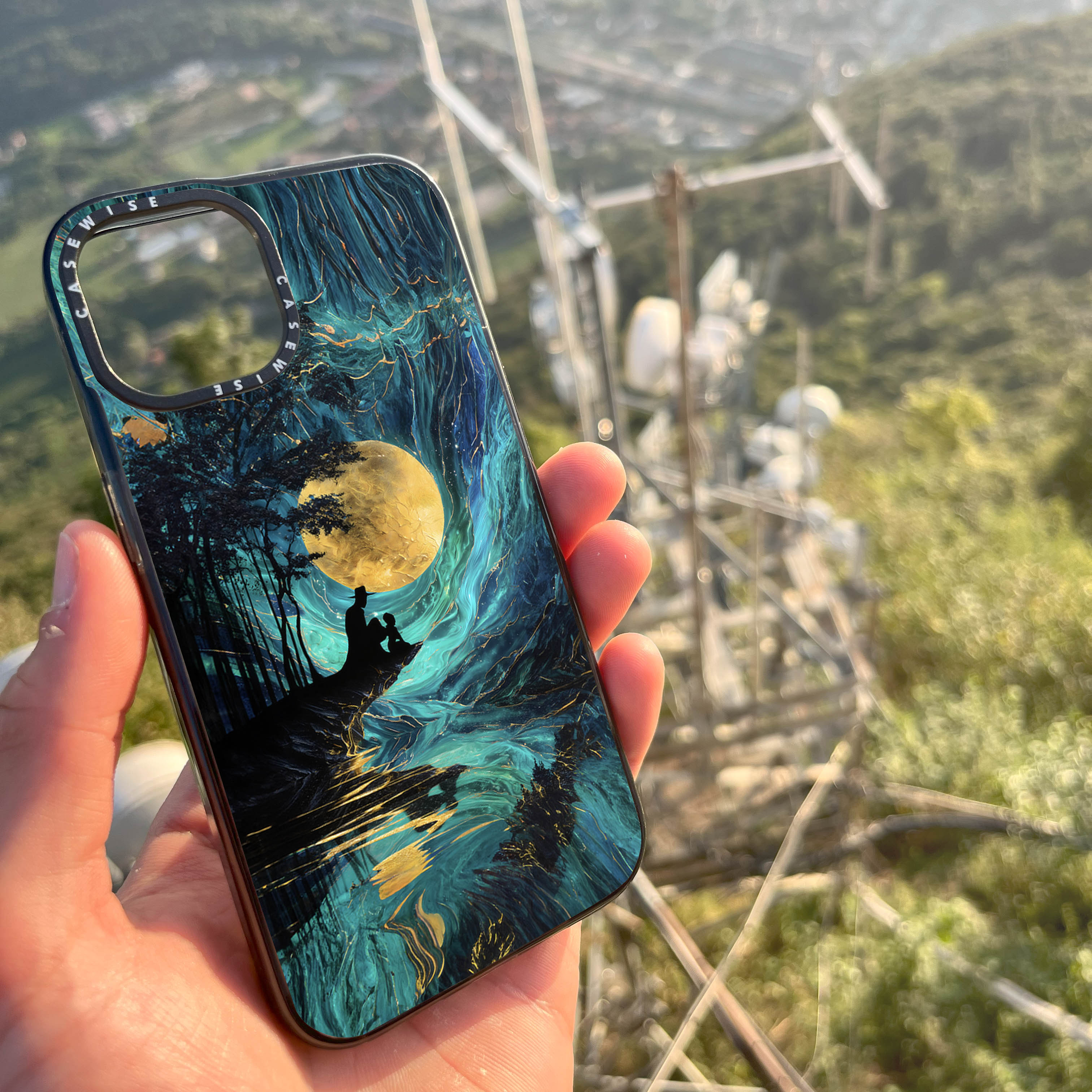 CASEWISE CASEWISE