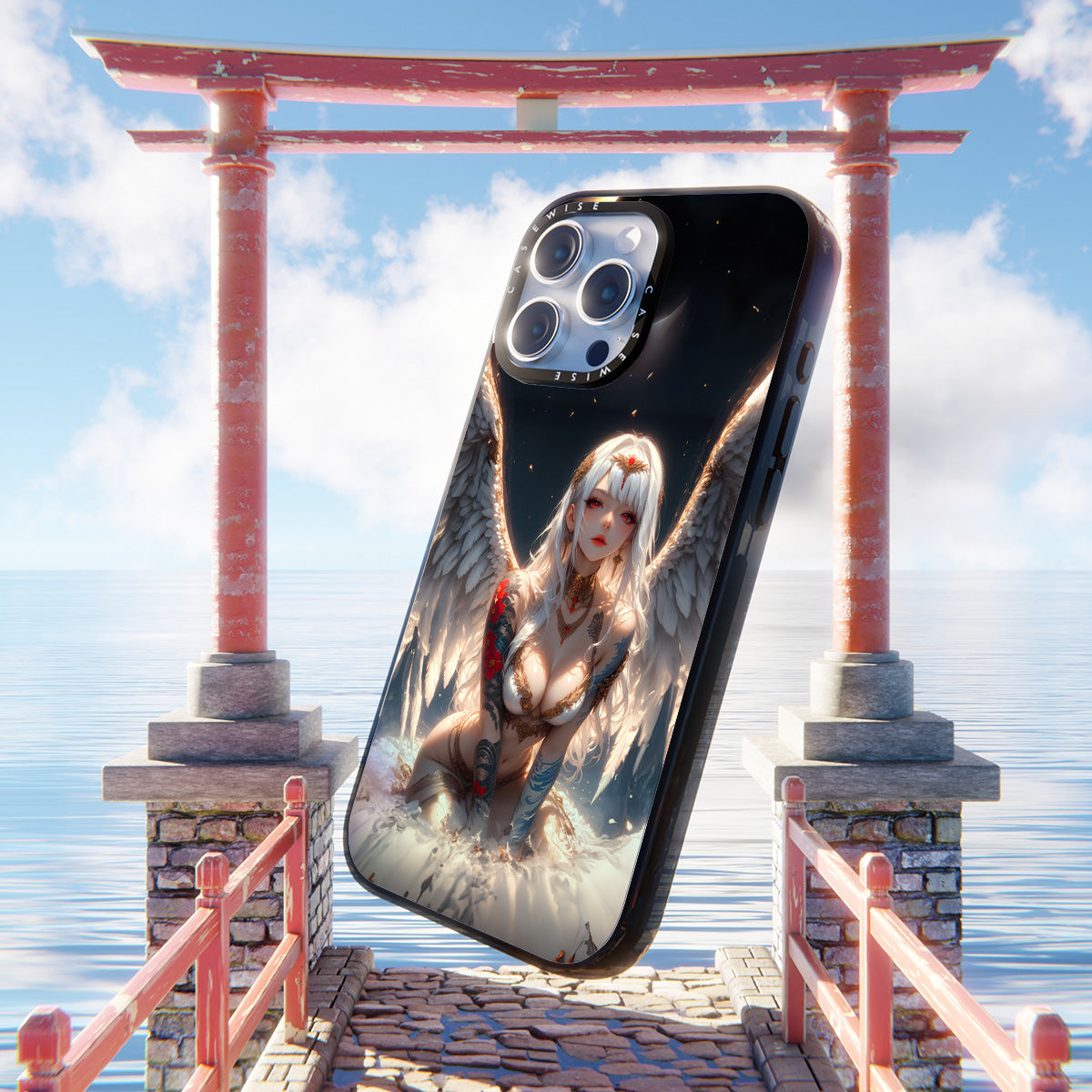 CASEWISE CASEWISE