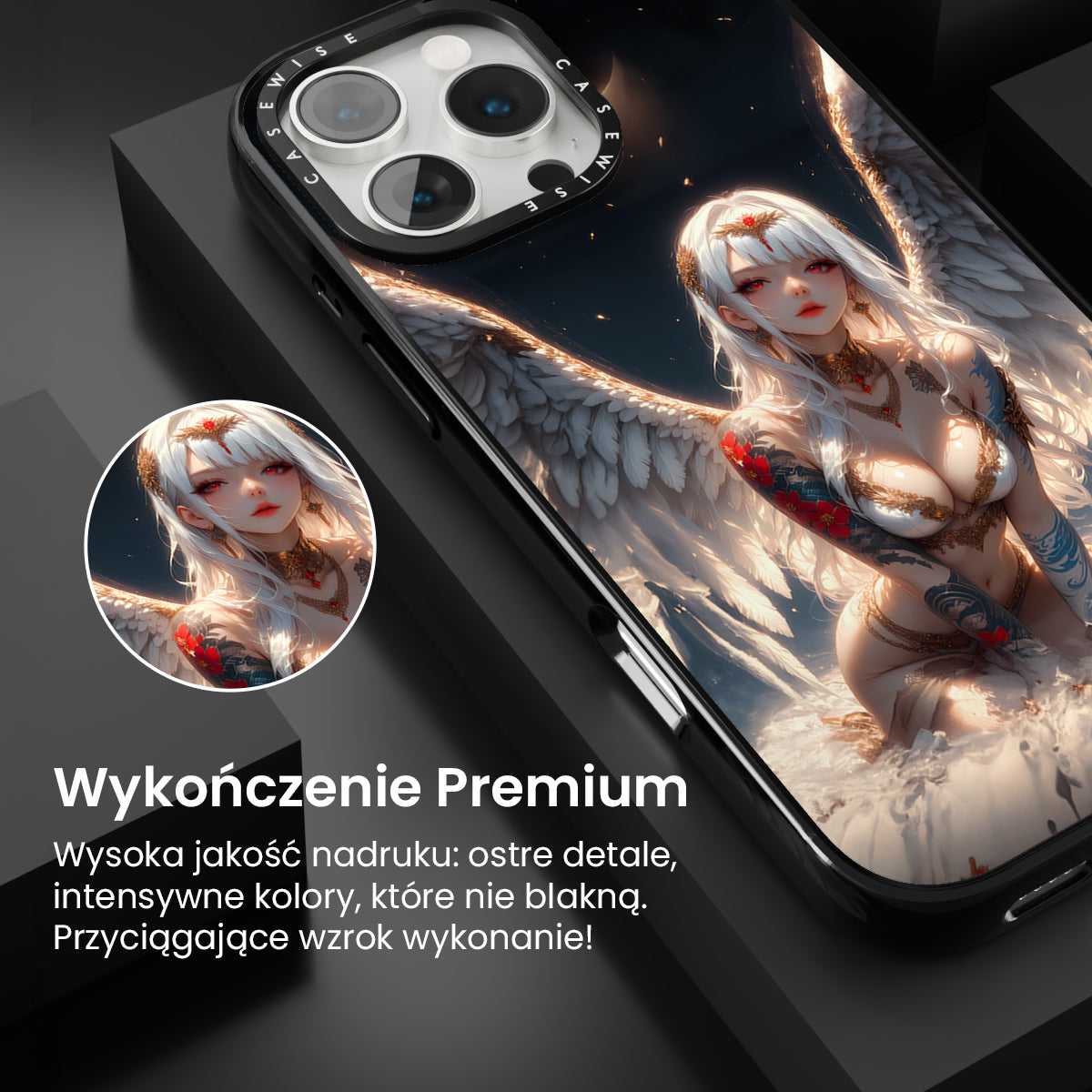 CASEWISE CASEWISE

Wykończenie Premium

Wysoka jakość nadruku: ostre detale, intensywne kolory, które nie blakną. Przyciągające wzrok wykonanie!