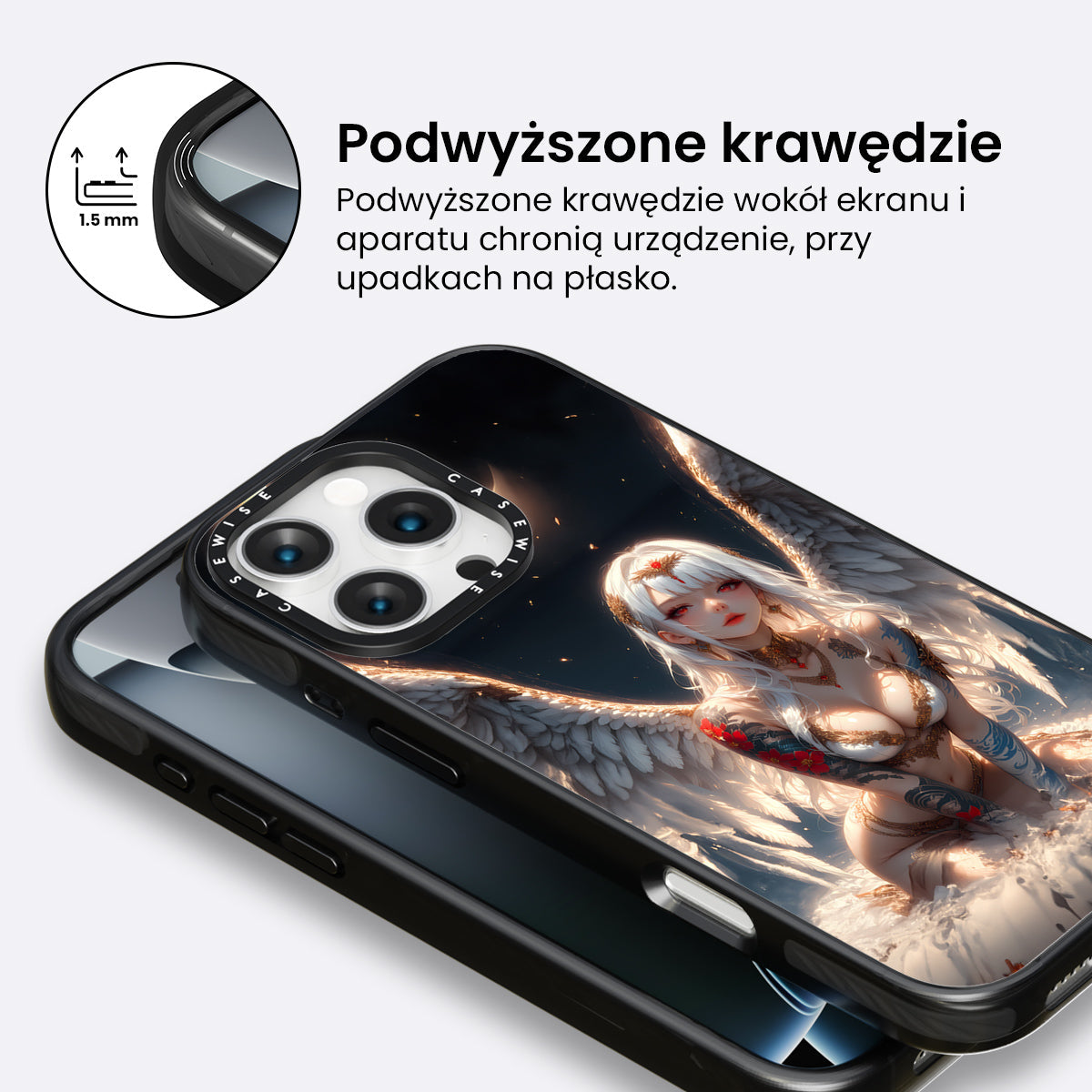 1.5 mm

Podwyższone krawędzie

Podwyższone krawędzie wokół ekranu i aparatu chronią urządzenie, przy upadkach na płasko.

CASEWISE CASEWISE