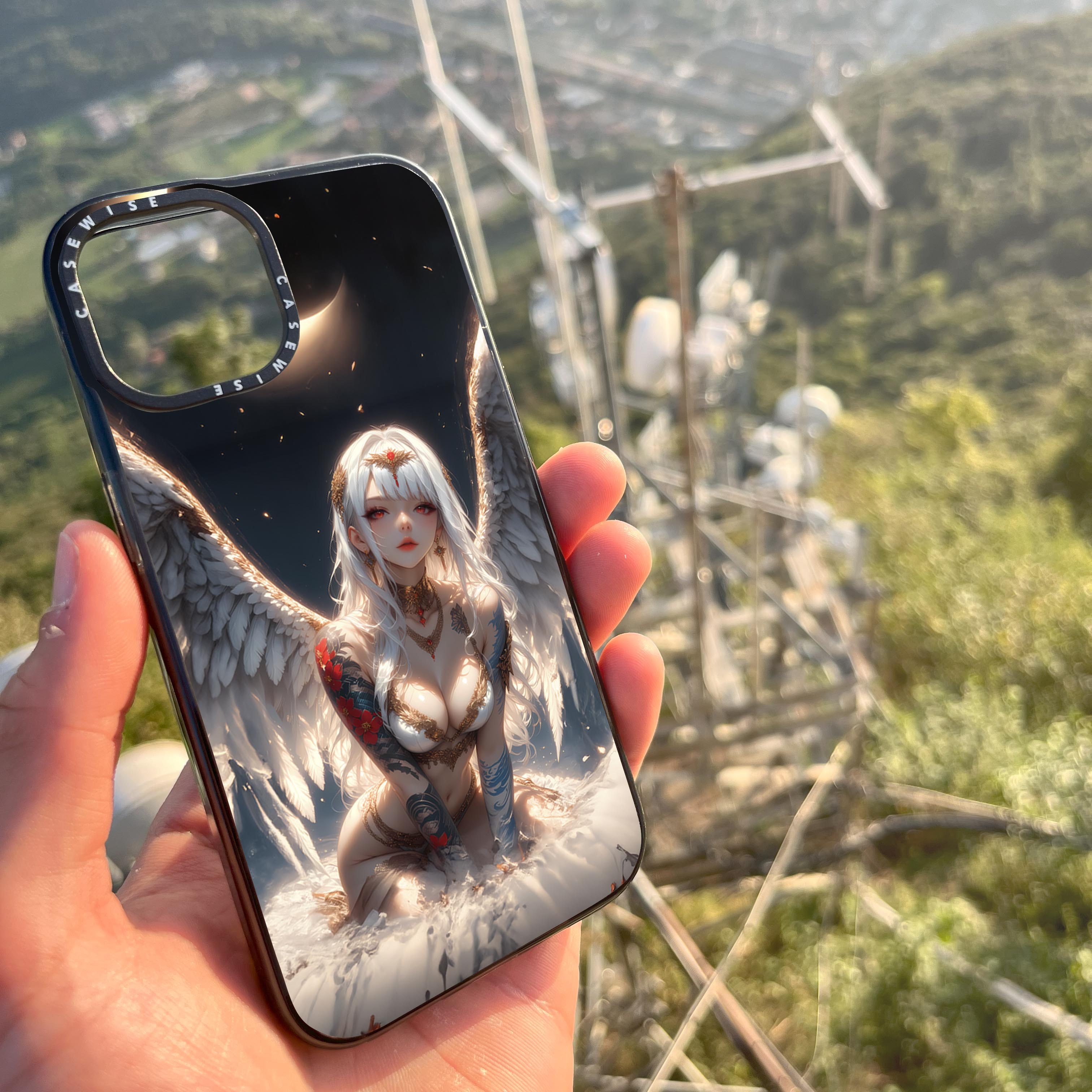 CASEWISE CASEWISE