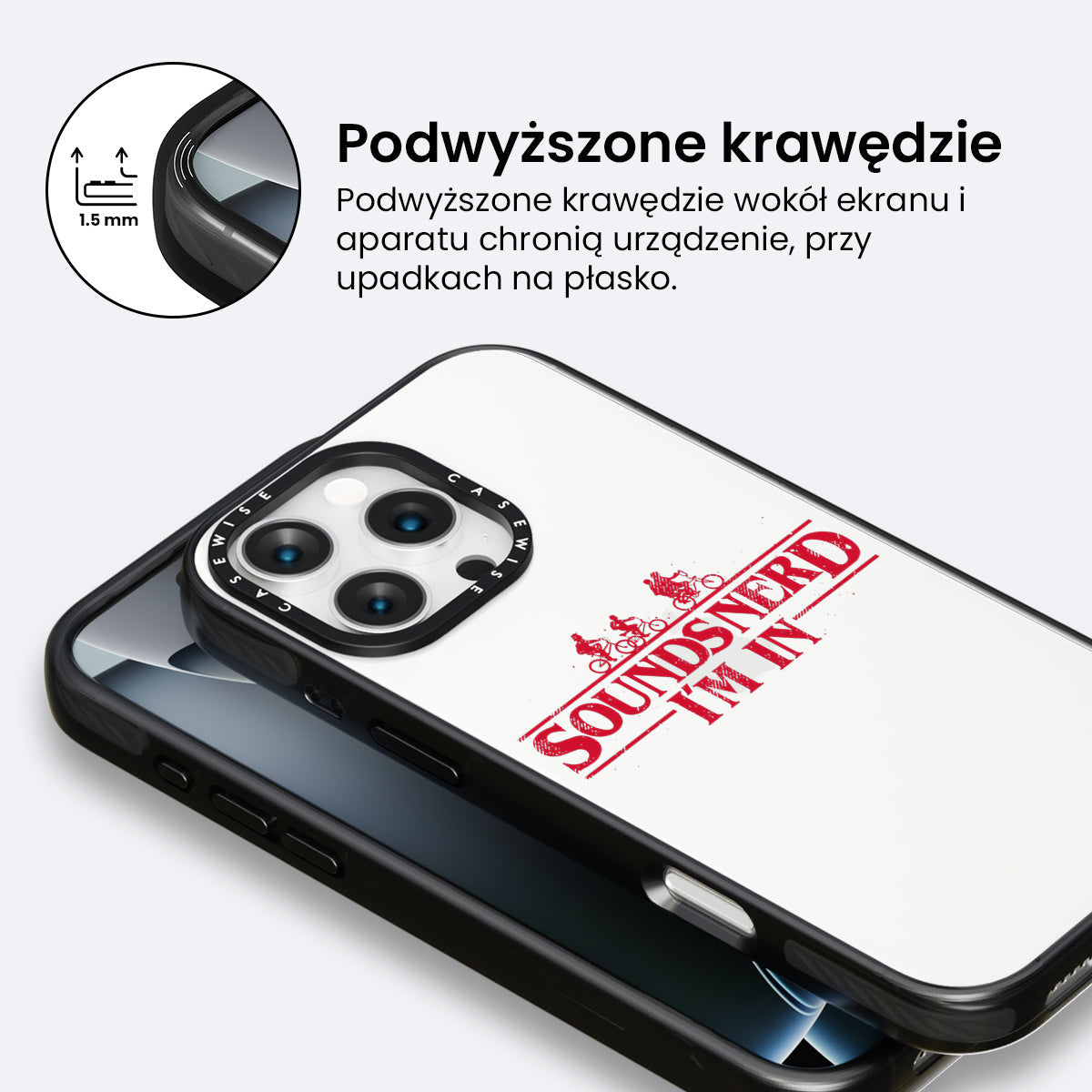 1.5 mm

Podwyższone krawędzie

Podwyższone krawędzie wokół ekranu i aparatu chronią urządzenie, przy upadkach na płasko.

CASEWISE CASEWISE

SOUNDSNERD
I'M IN