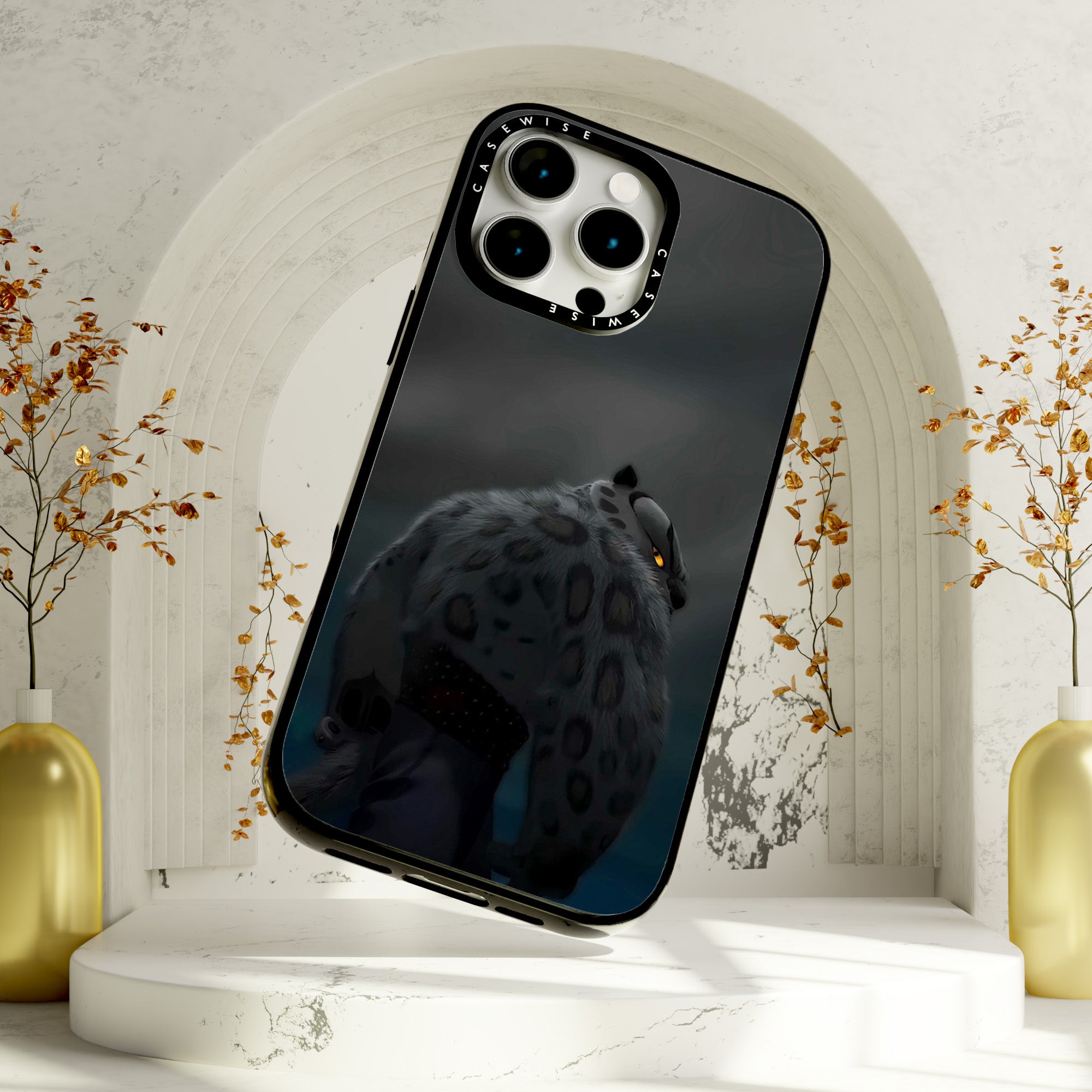 CASEWISE
CASEWISE