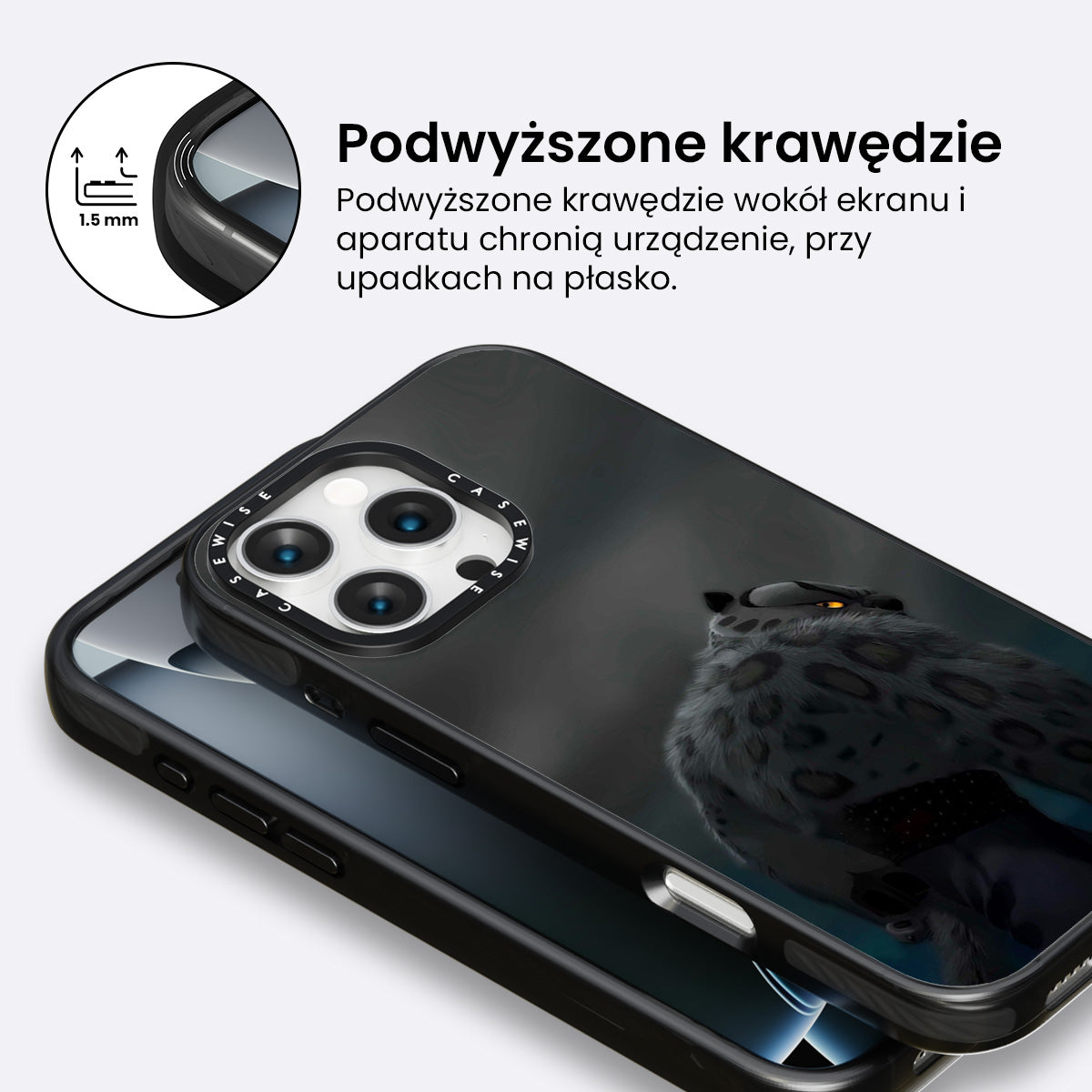 1.5 mm

Podwyższone krawędzie

Podwyższone krawędzie wokół ekranu i aparatu chronią urządzenie, przy upadkach na płasko.

CASEWISE CASEWISE