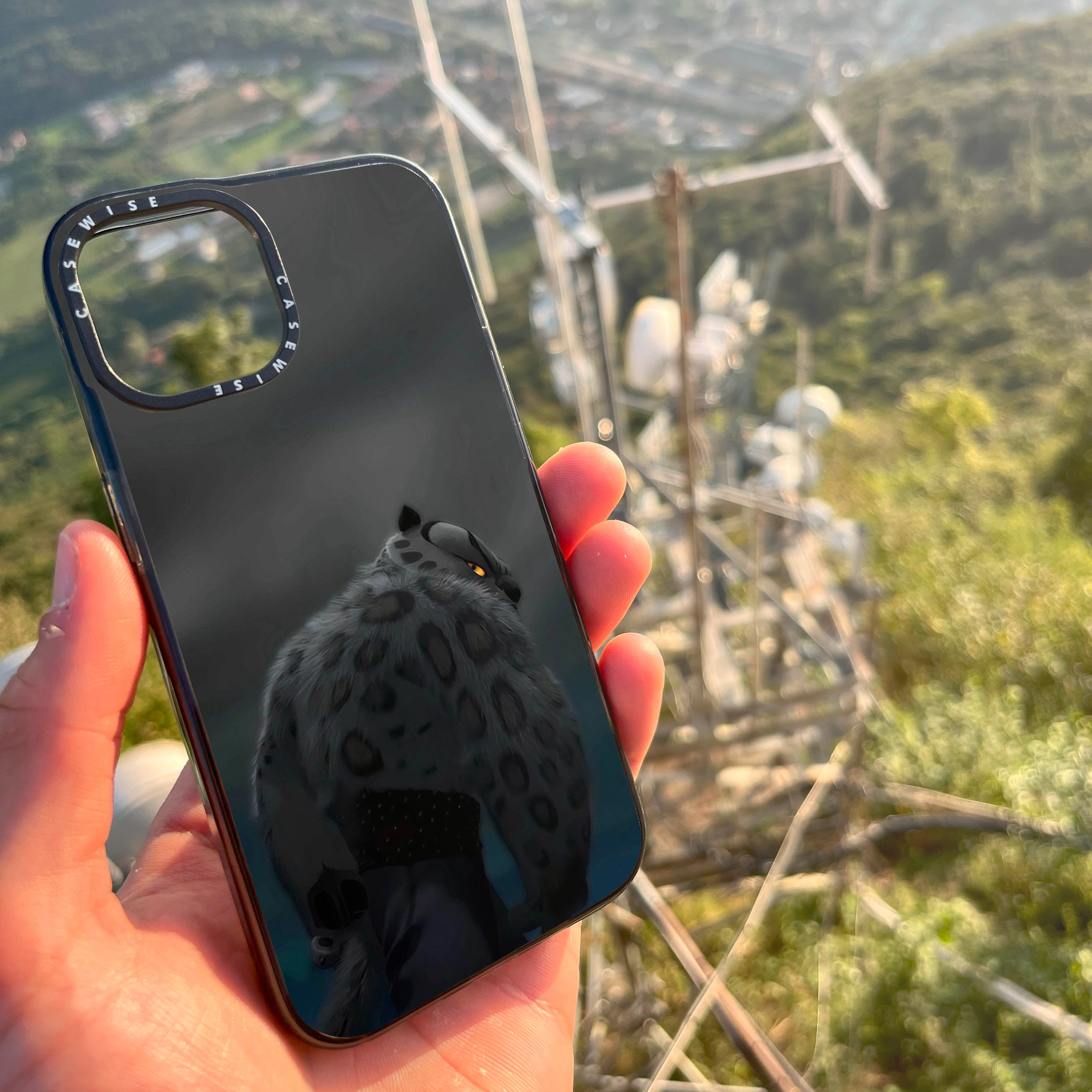 CASEWISE CASEWISE