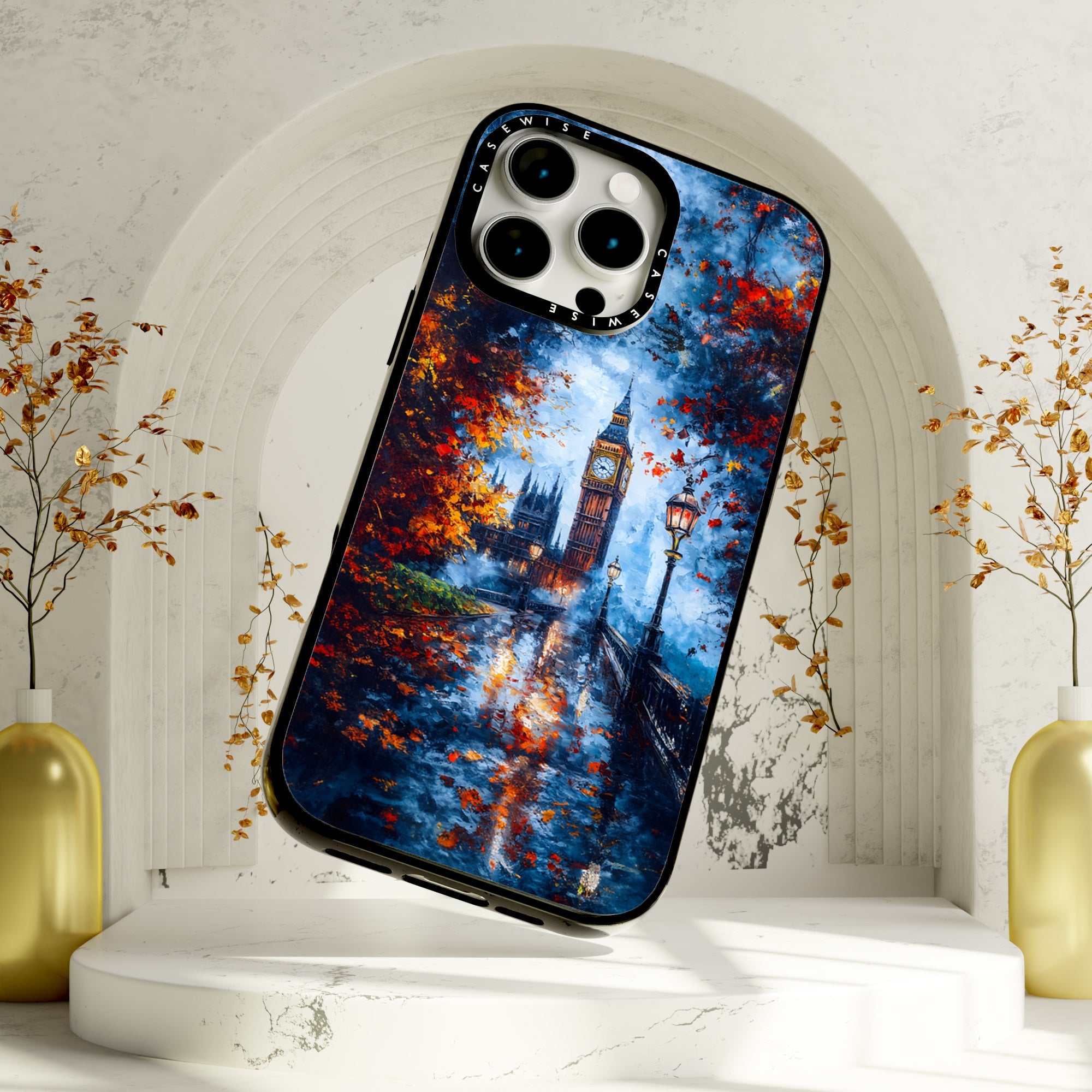 CASEWISE
CASEWISE