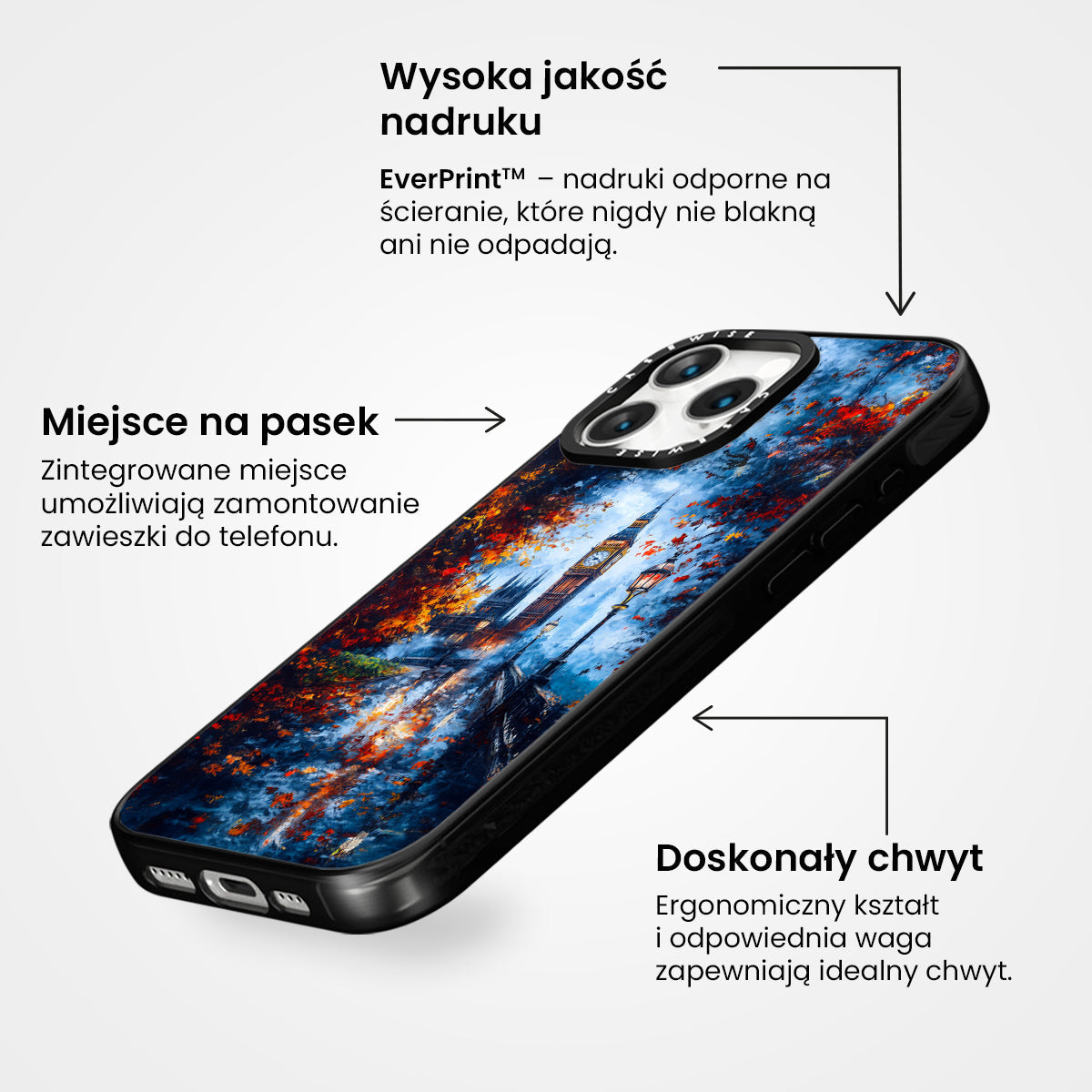 Wysoka jakość nadruku

EverPrint™ – nadruki odporne na ścieranie, które nigdy nie blakną ani nie odpadają.

Miejsce na pasek

Zintegrowane miejsce umożliwiają zamontowanie zawieszki do telefonu.

CASEWISE CASEWISE

Doskonały chwyt

Ergonomiczny kształt i odpowiednia waga zapewniają idealny chwyt.