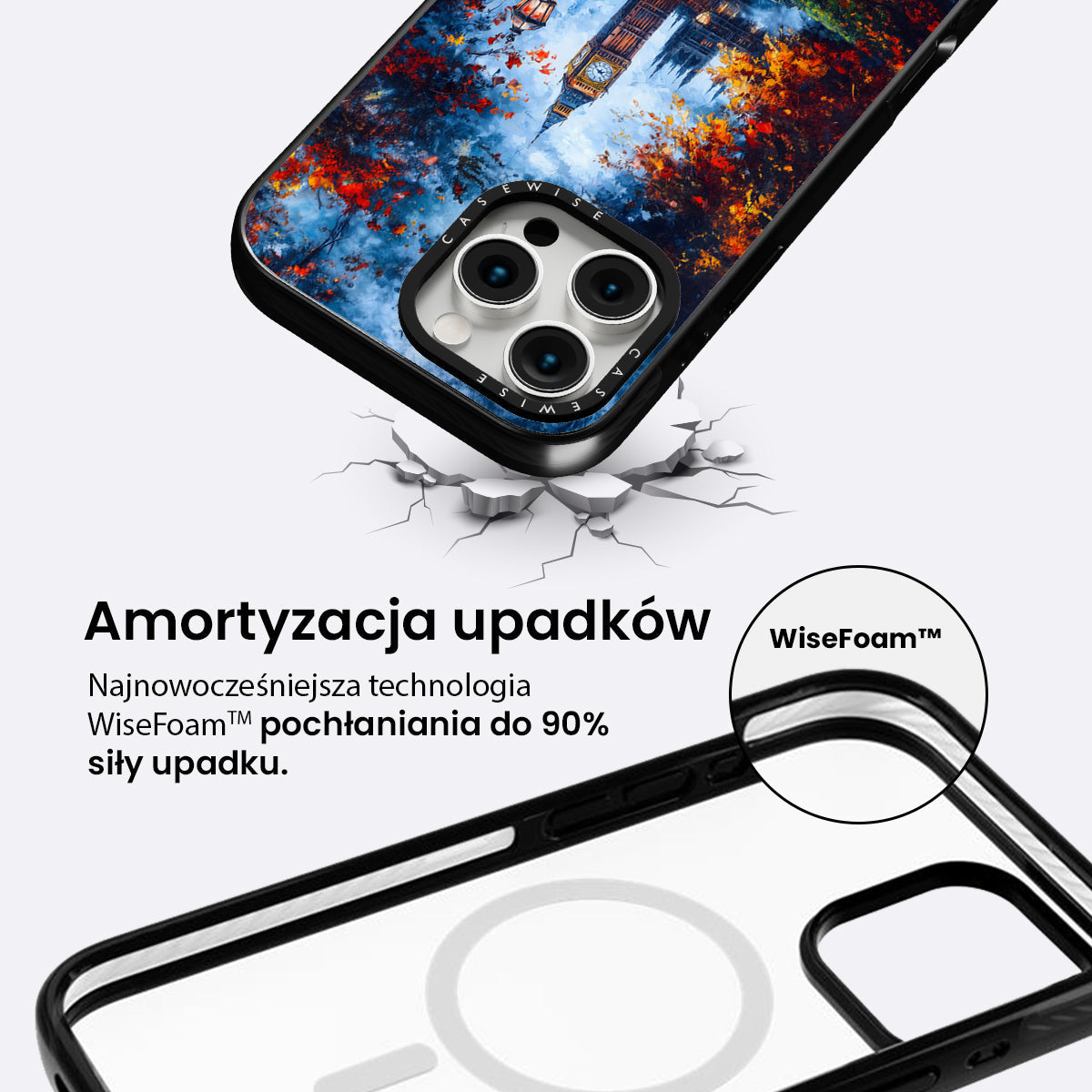 CASEWISE

CASEWISE

Amortyzacja upadków

Najnowocześniejsza technologia WiseFoam™ pochłaniania do 90% siły upadku.

WiseFoam™