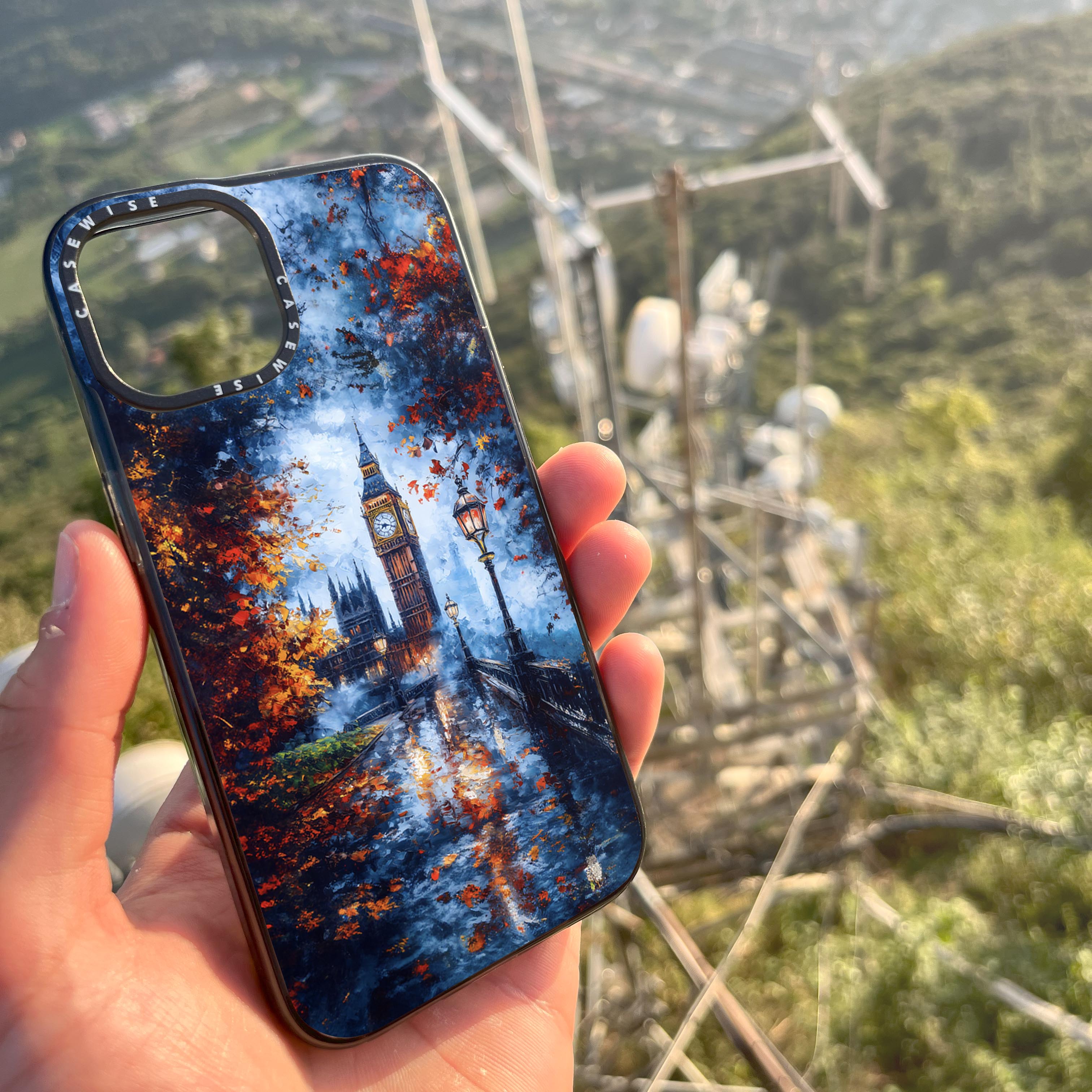 CASEWISE CASEWISE