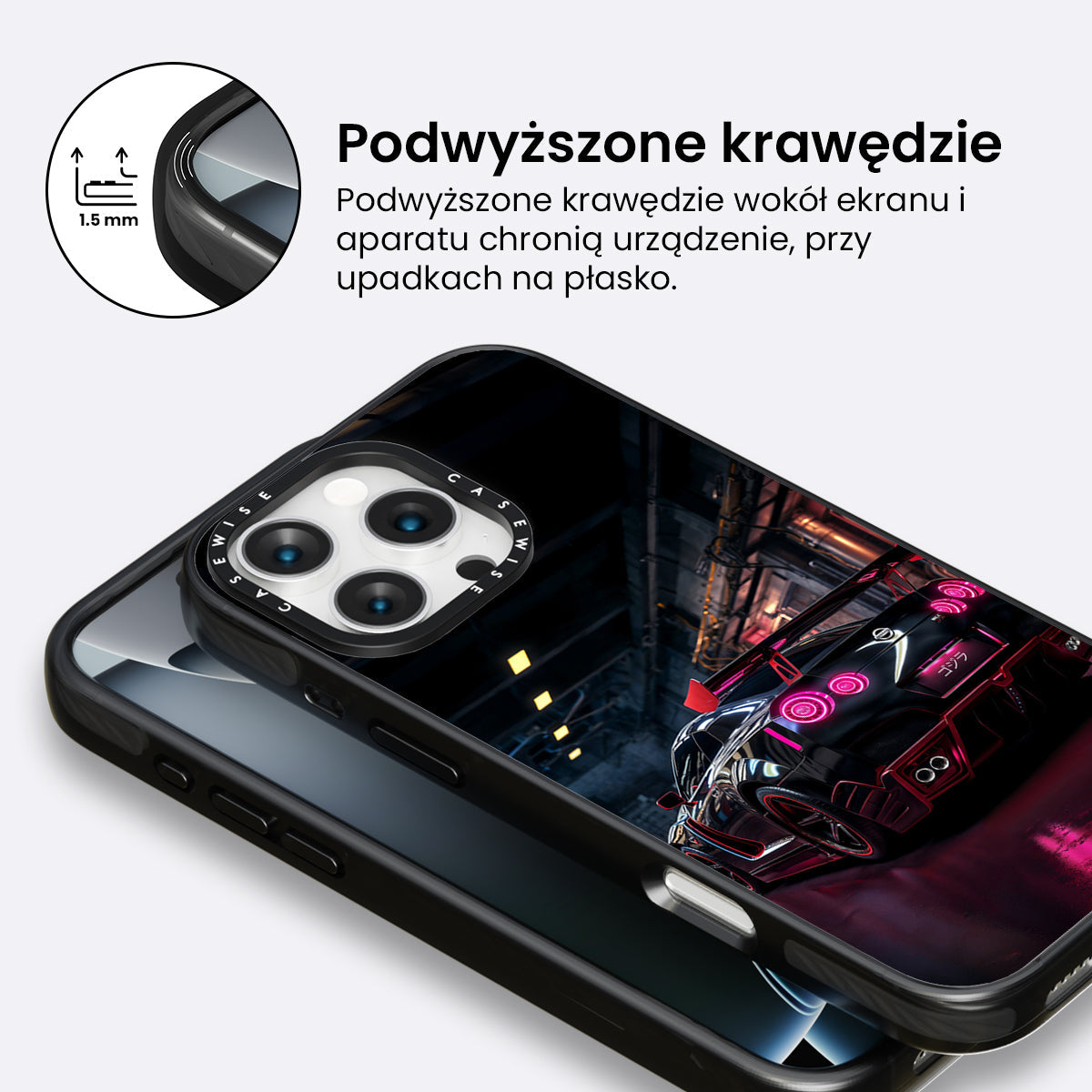 1.5 mm

Podwyższone krawędzie

Podwyższone krawędzie wokół ekranu i aparatu chronią urządzenie, przy upadkach na płasko.

CASEWISE CASEWISE