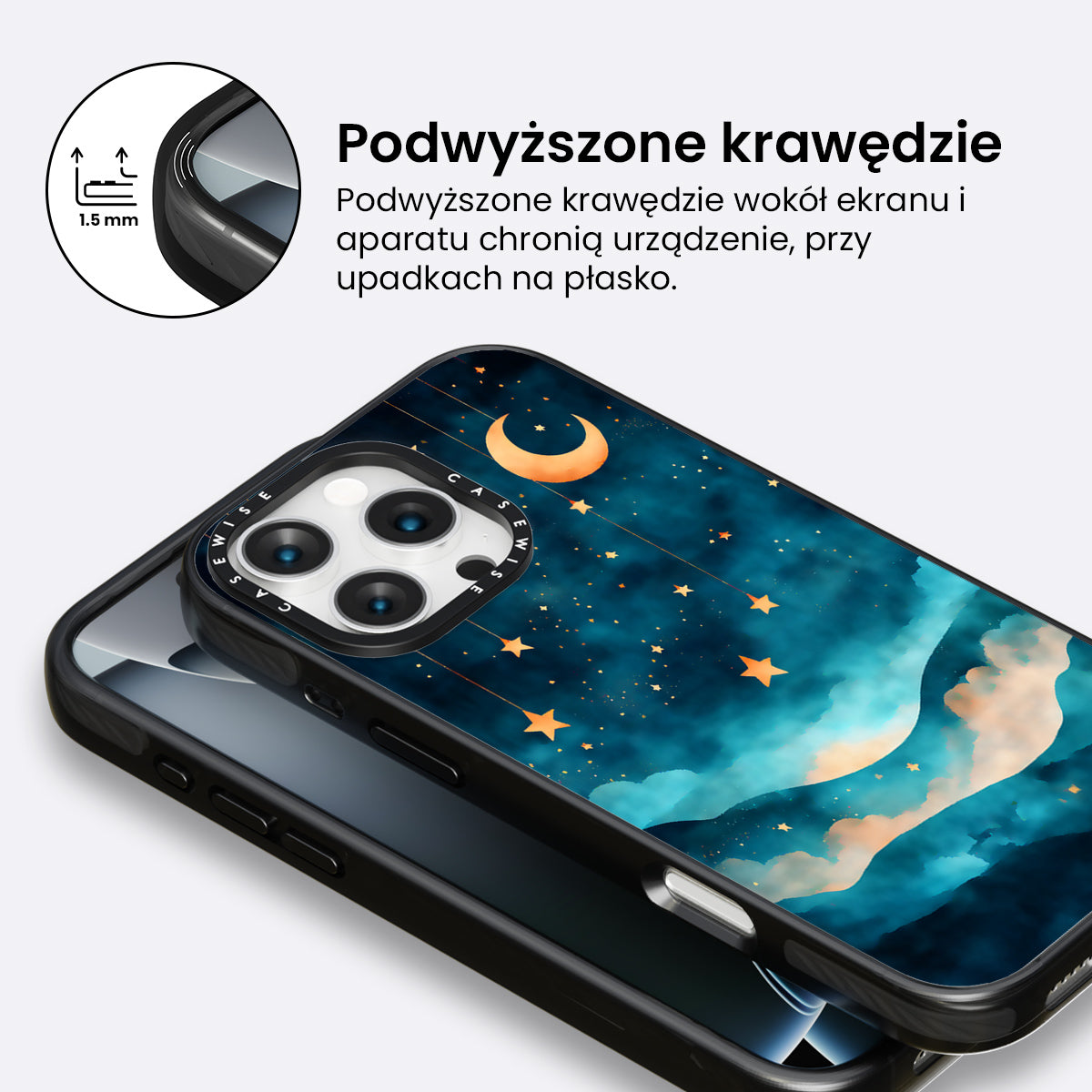 1.5 mm

Podwyższone krawędzie

Podwyższone krawędzie wokół ekranu i aparatu chronią urządzenie, przy upadkach na płasko.

CASEWISE CASEWISE