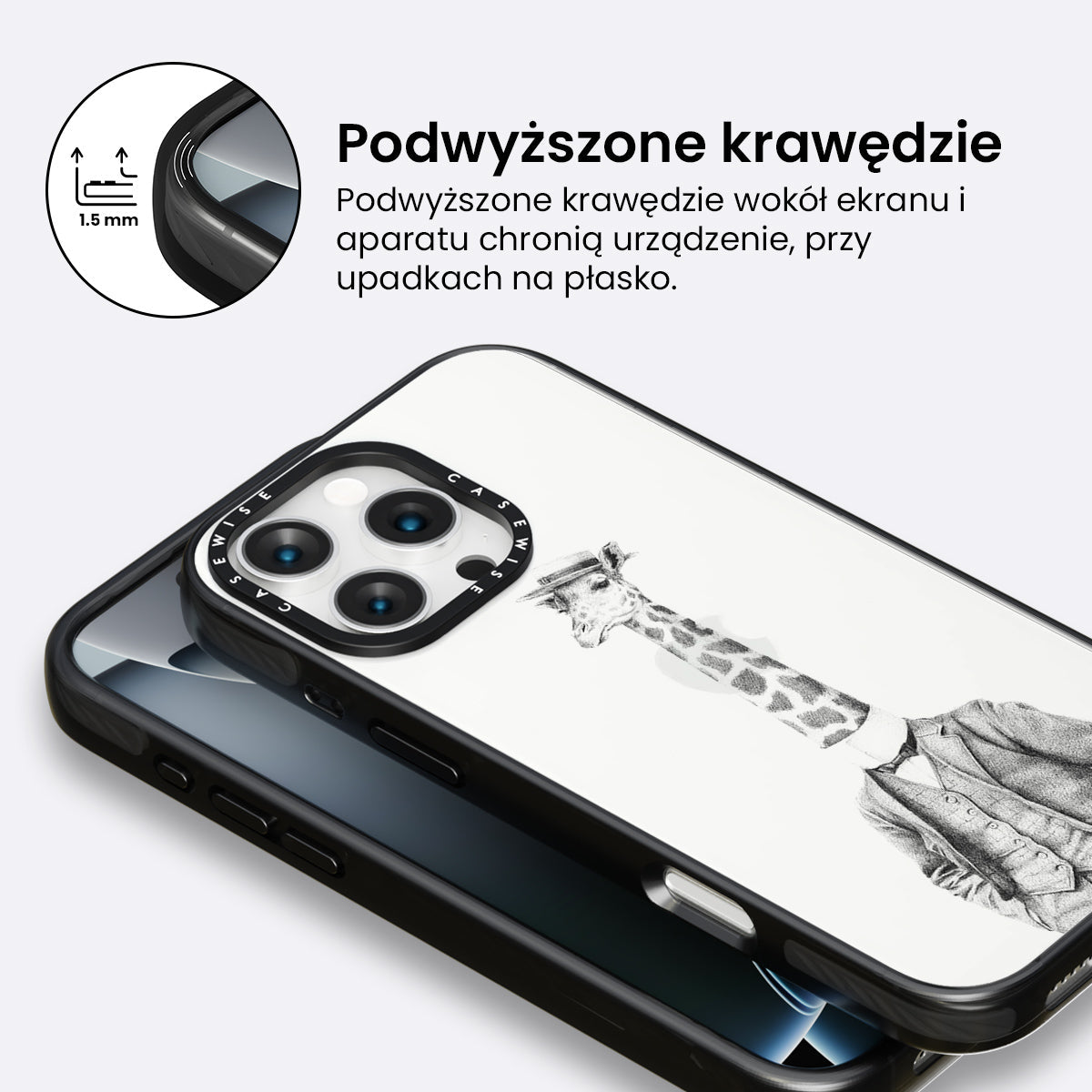 1.5 mm

Podwyższone krawędzie

Podwyższone krawędzie wokół ekranu i aparatu chronią urządzenie, przy upadkach na płasko.

CASEWISE CASEWISE