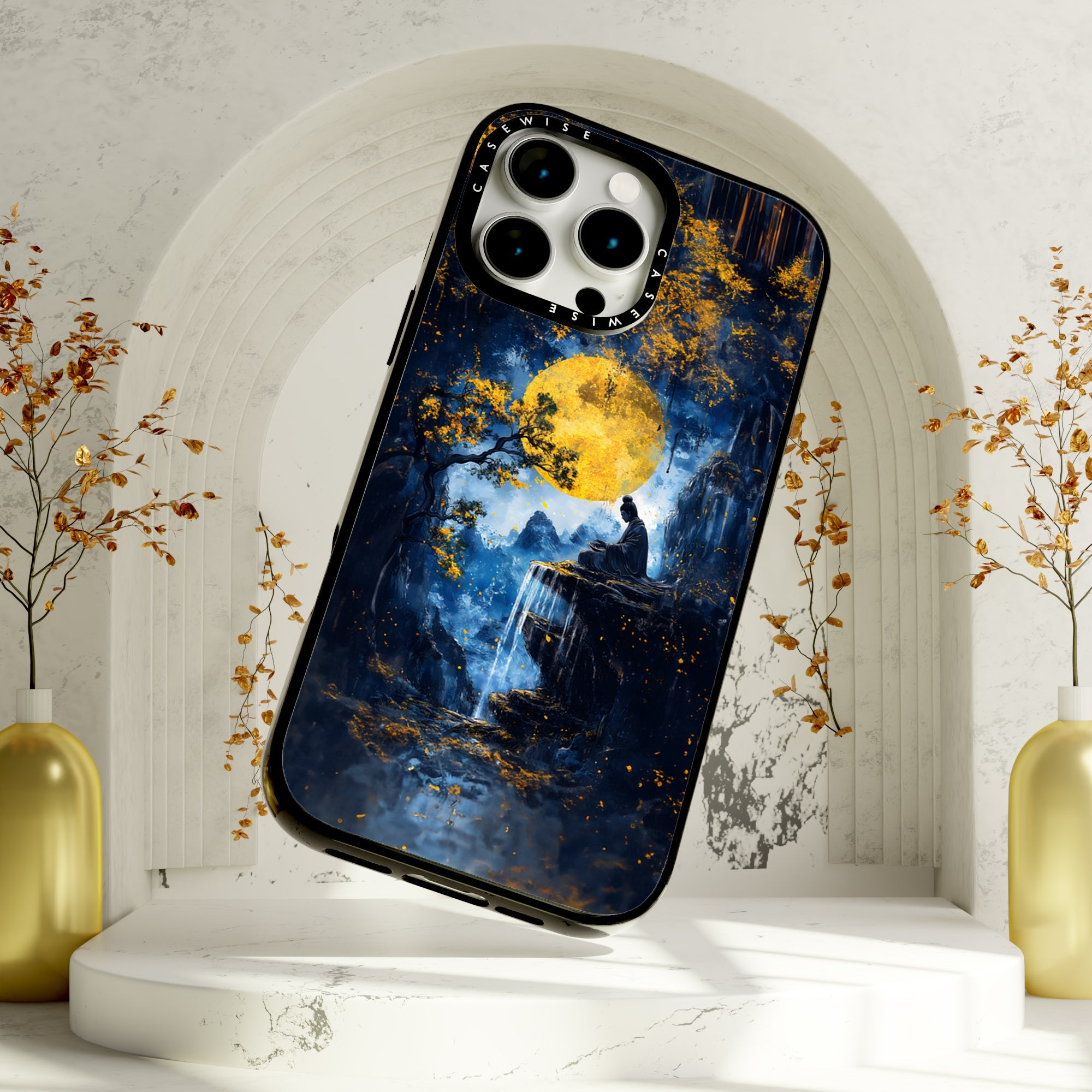 CASEWISE
CASEWISE