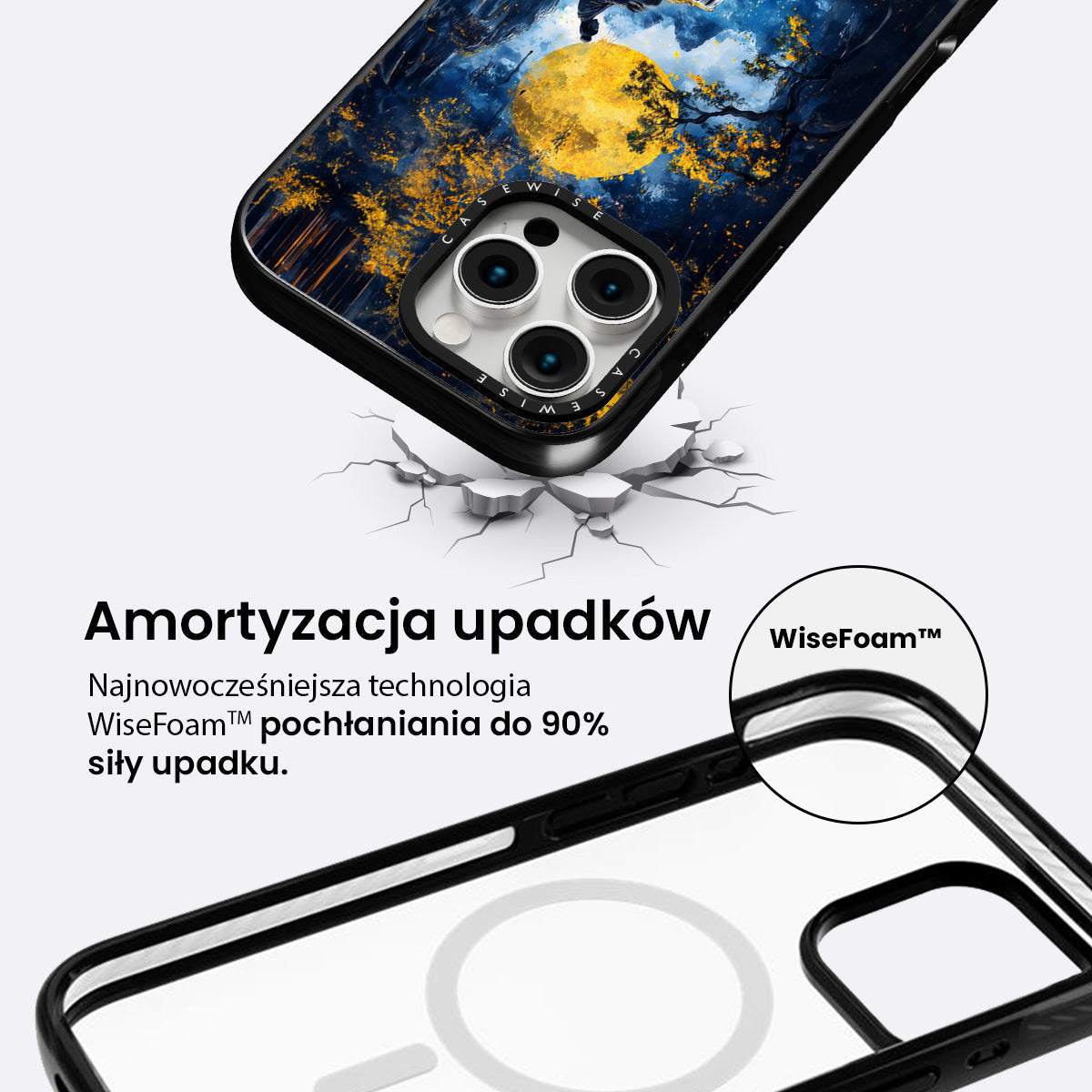 CASEWISE

CASEWISE

Amortyzacja upadków

Najnowocześniejsza technologia WiseFoam™ pochłaniania do 90% siły upadku.

WiseFoam™