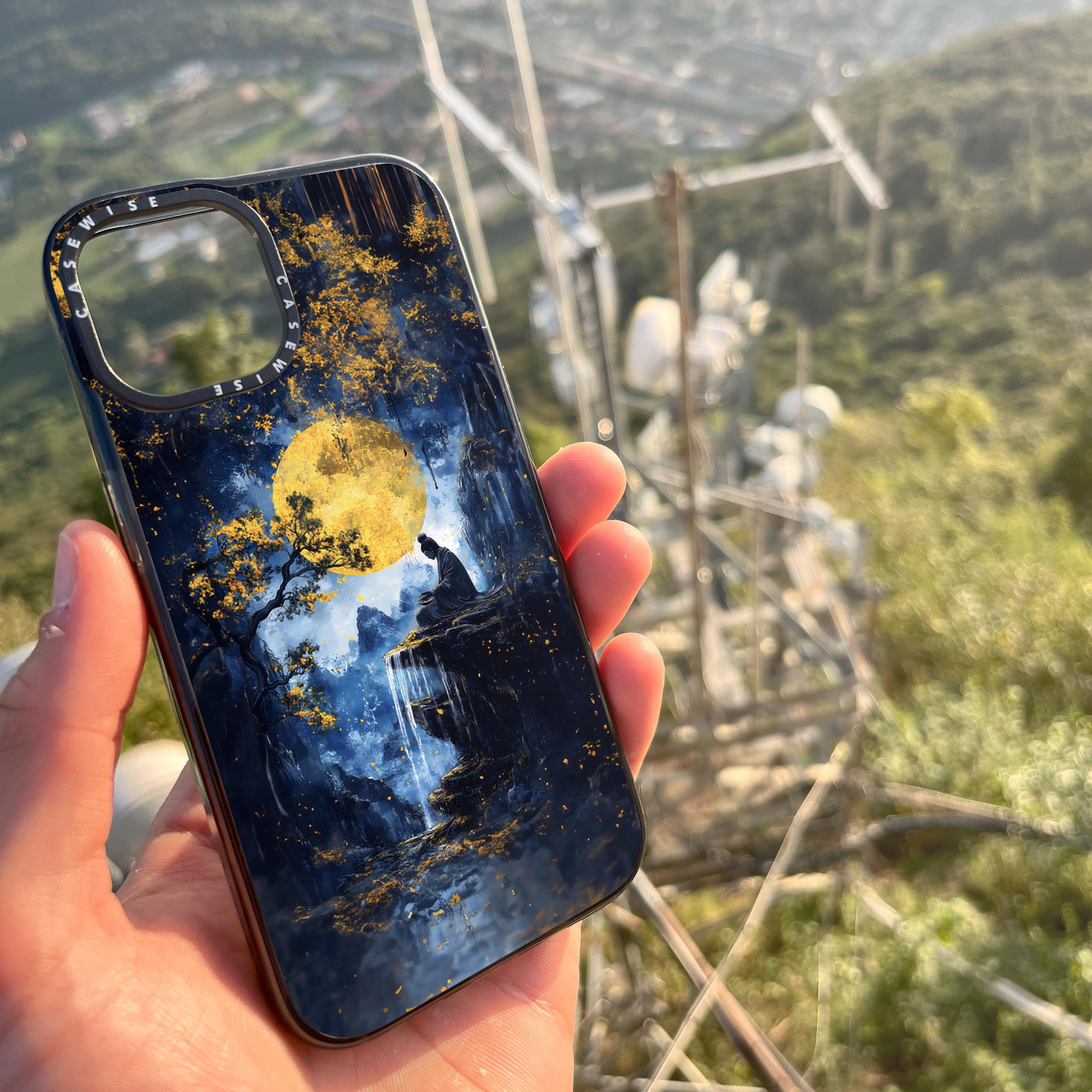 CASEWISE CASEWISE