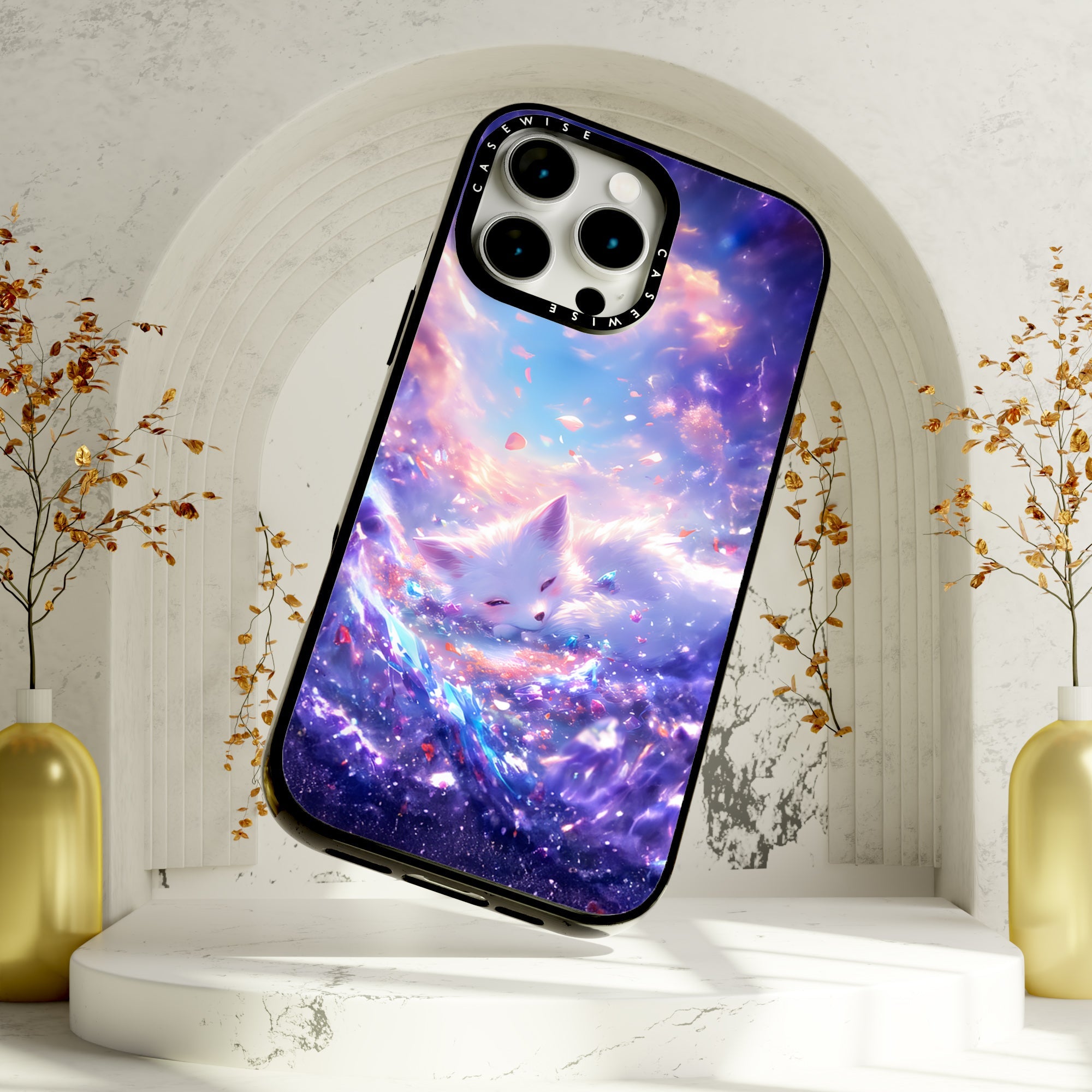 CASEWISE
CASEWISE