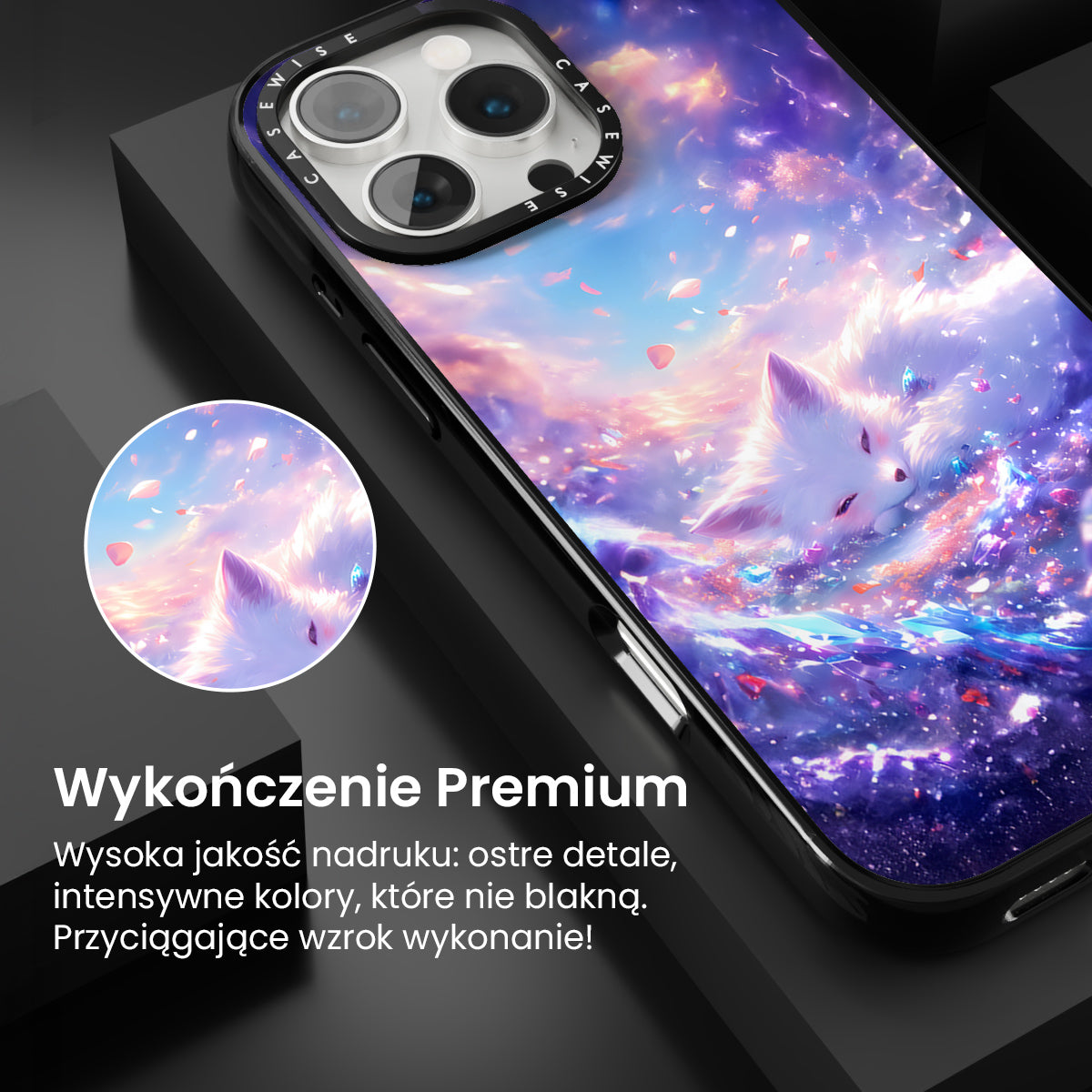 CASEWISE CASEWISE

Wykończenie Premium

Wysoka jakość nadruku: ostre detale, intensywne kolory, które nie blakną. Przyciągające wzrok wykonanie!