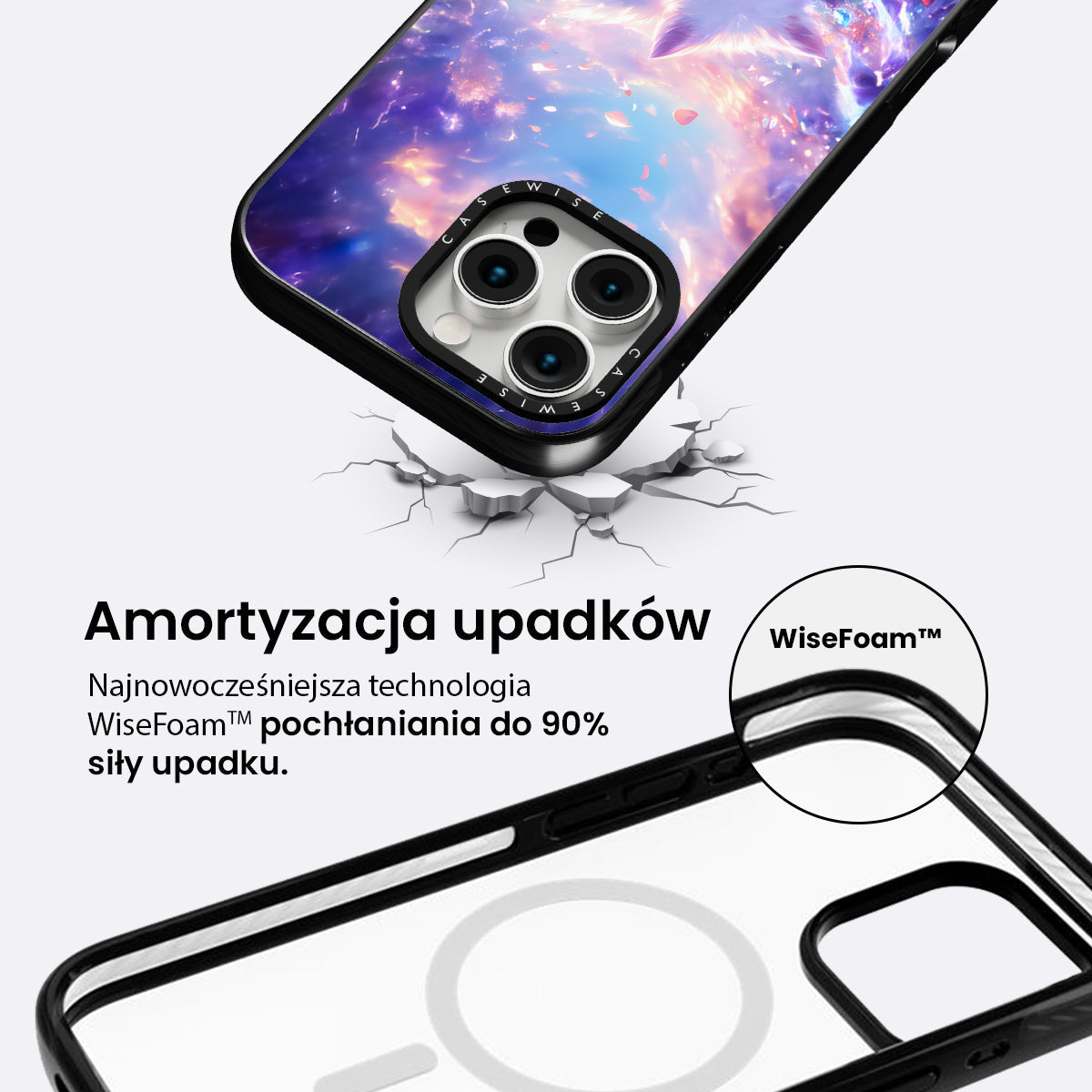 CASEWISE

CASEWISE

Amortyzacja upadków

Najnowocześniejsza technologia WiseFoam™ pochłaniania do 90% siły upadku.

WiseFoam™