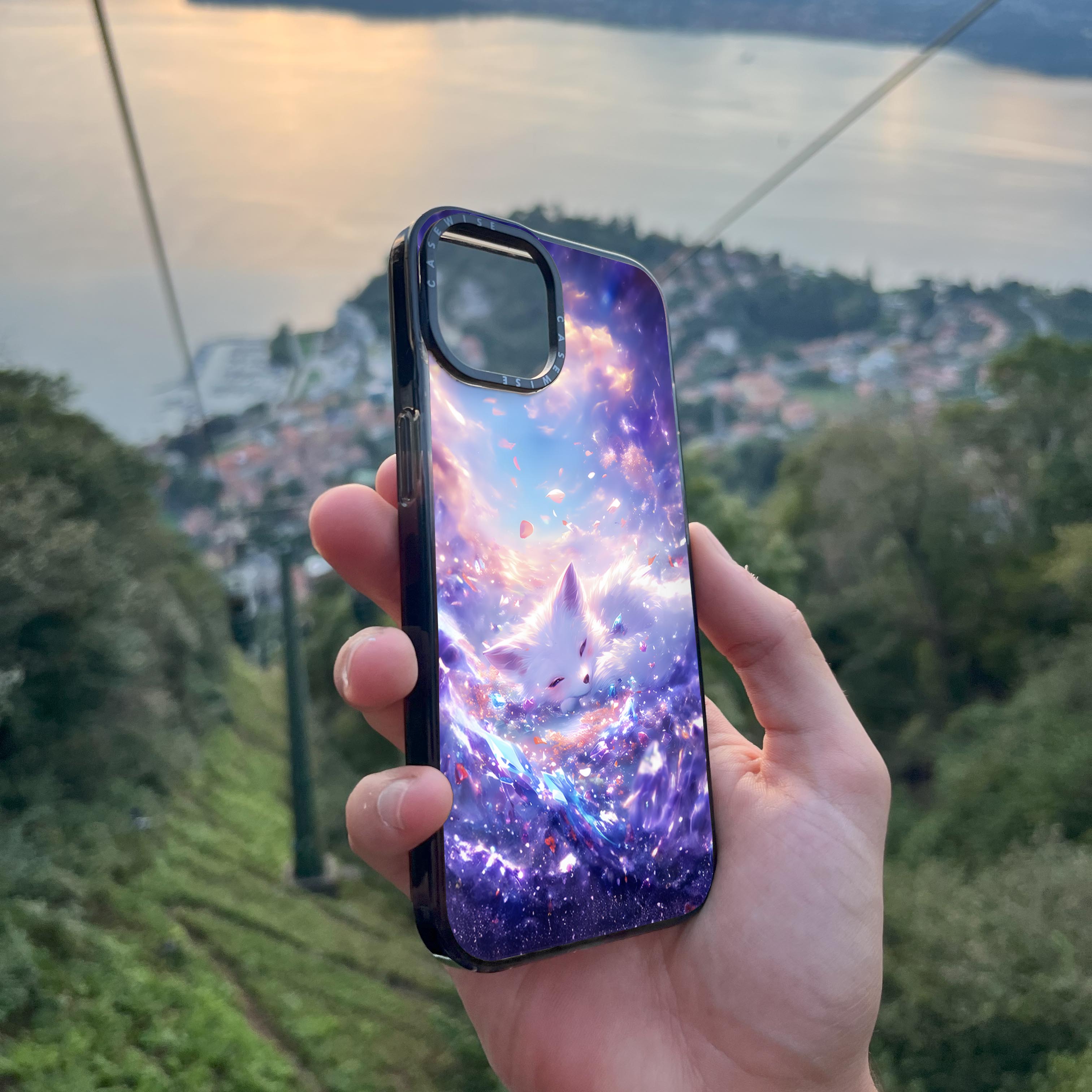 CASEWISE
CASEWISE