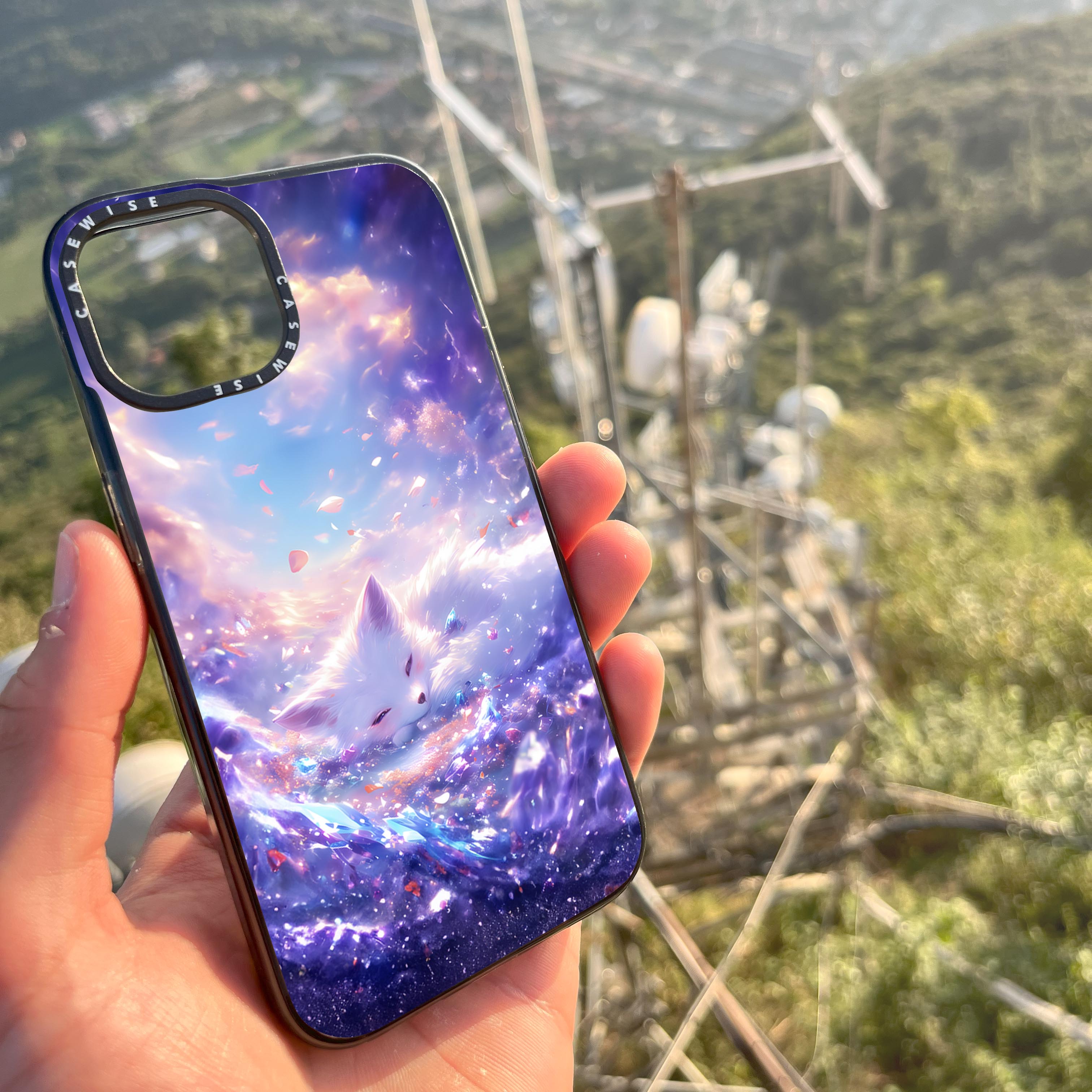 CASEWISE CASEWISE