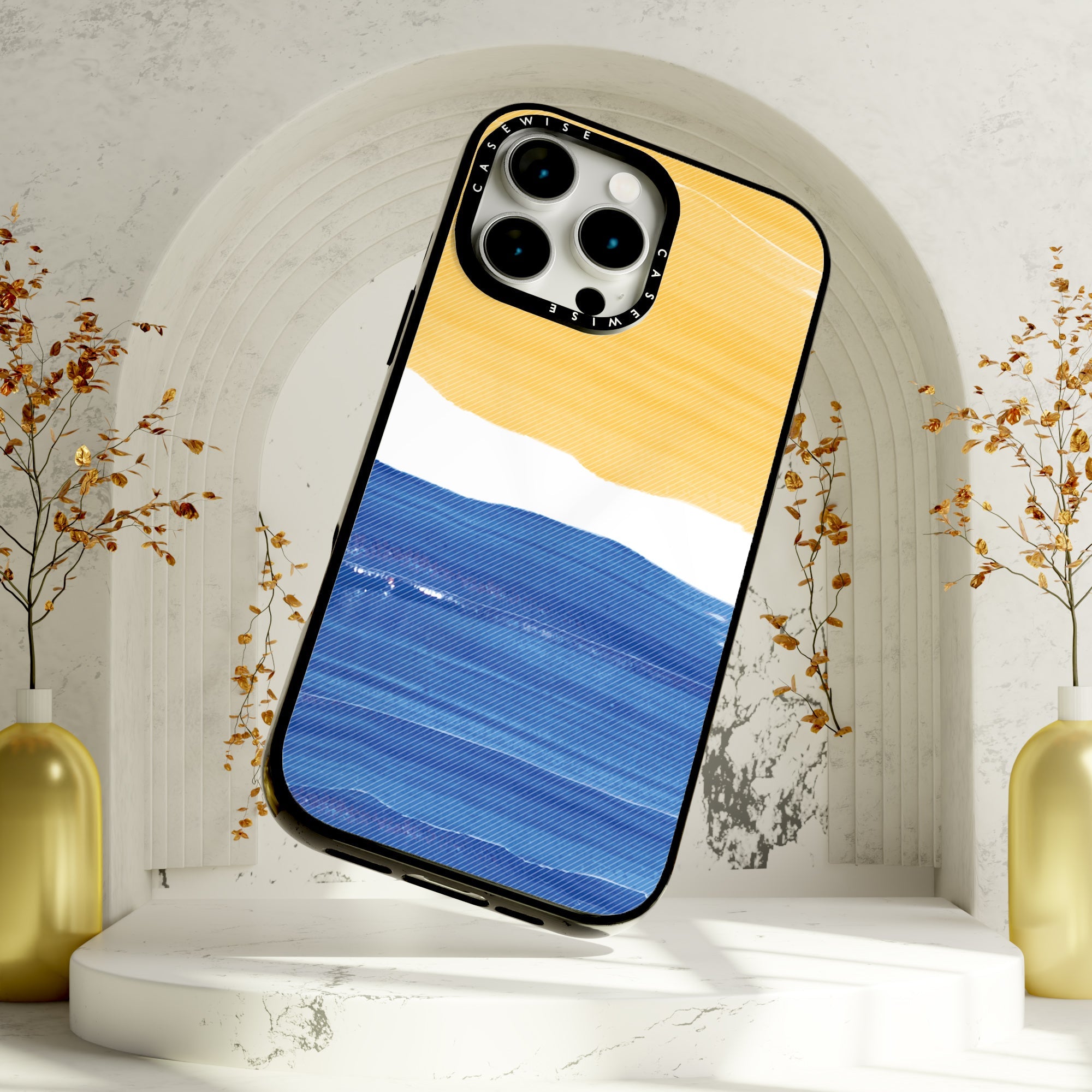 CASEWISE
CASEWISE