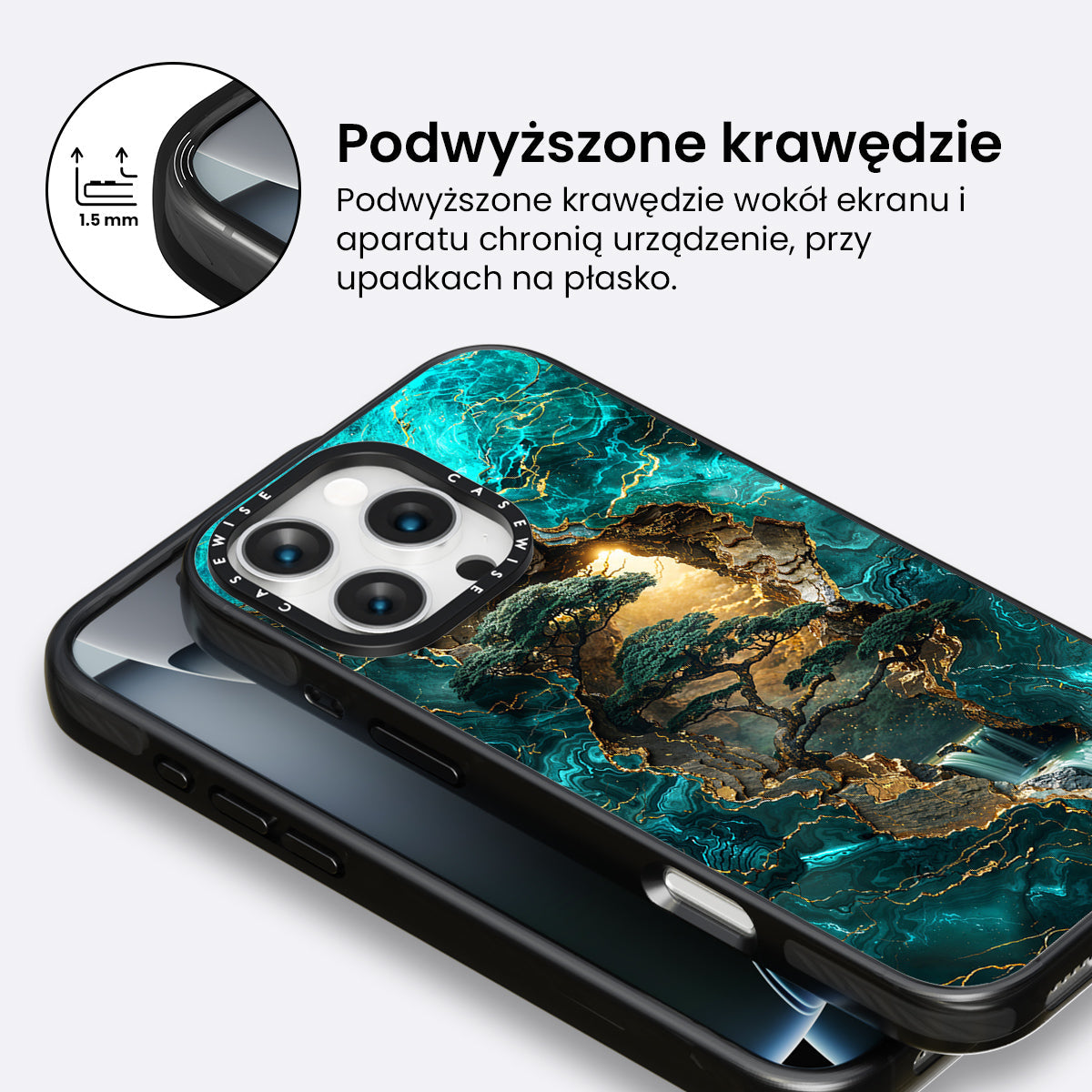 1.5 mm

Podwyższone krawędzie

Podwyższone krawędzie wokół ekranu i aparatu chronią urządzenie, przy upadkach na płasko.

CASEWISE CASEWISE