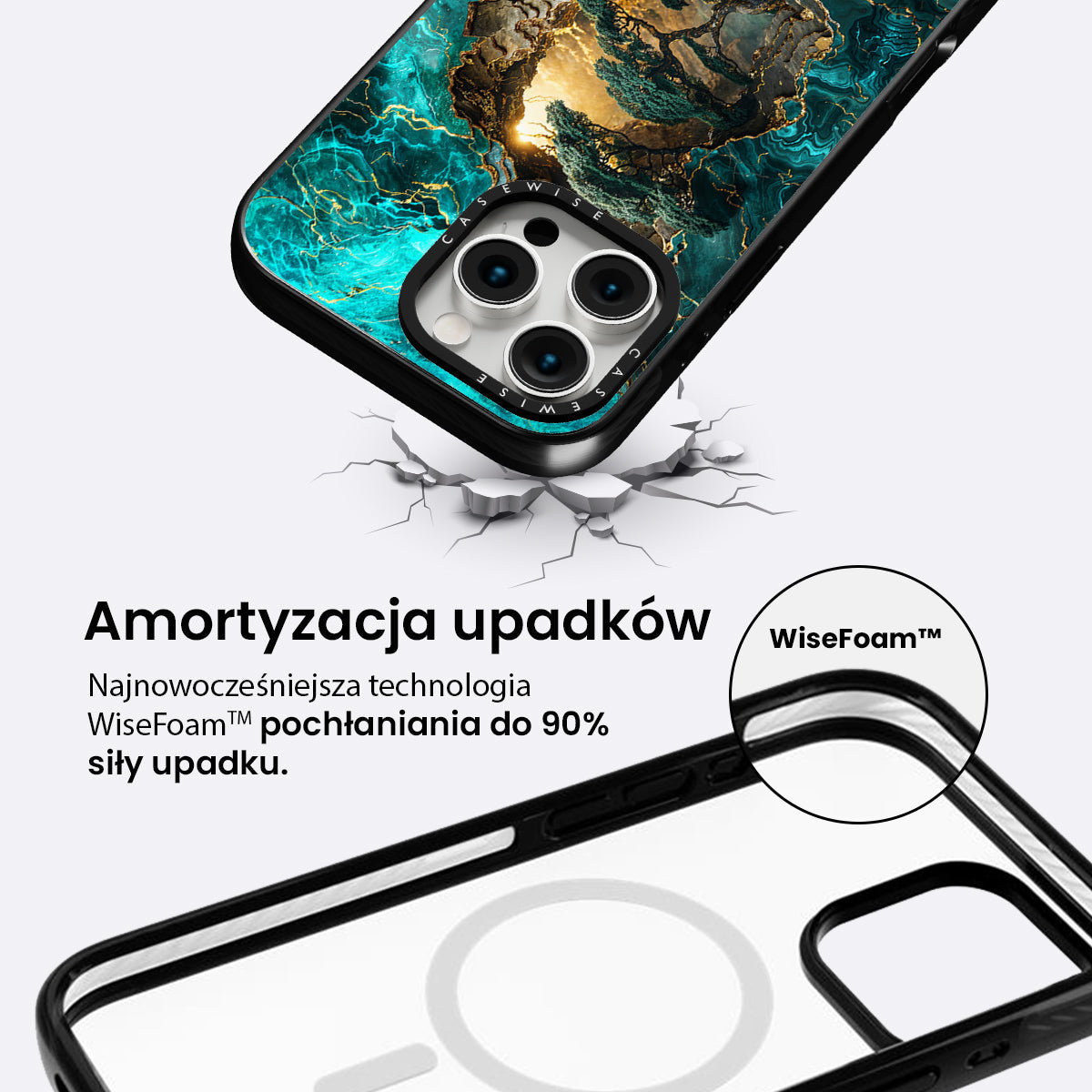 CASEWISE
CASEWISE

Amortyzacja upadków

Najnowocześniejsza technologia WiseFoam™ pochłaniania do 90% siły upadku.

WiseFoam™