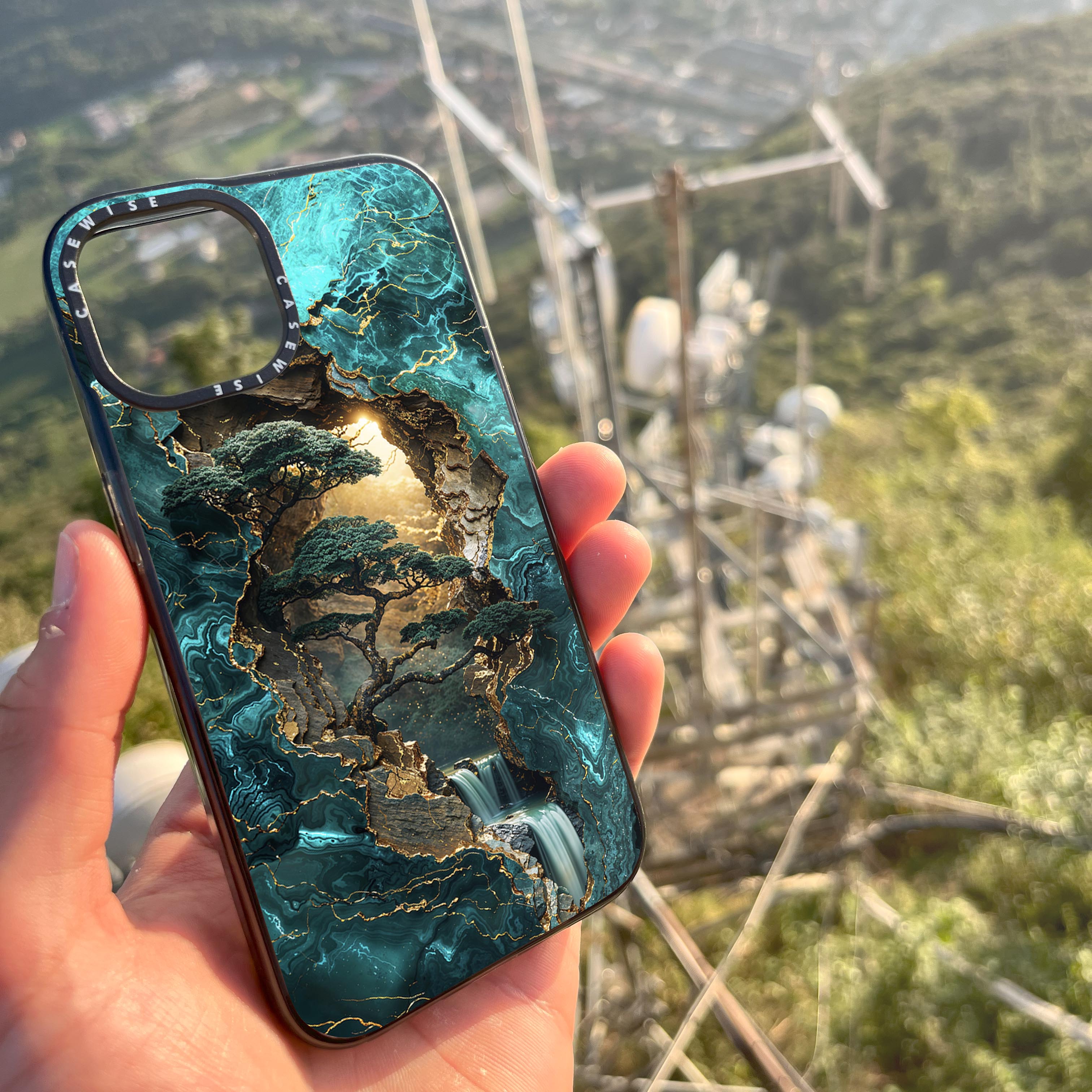 CASEWISE
CASEWISE