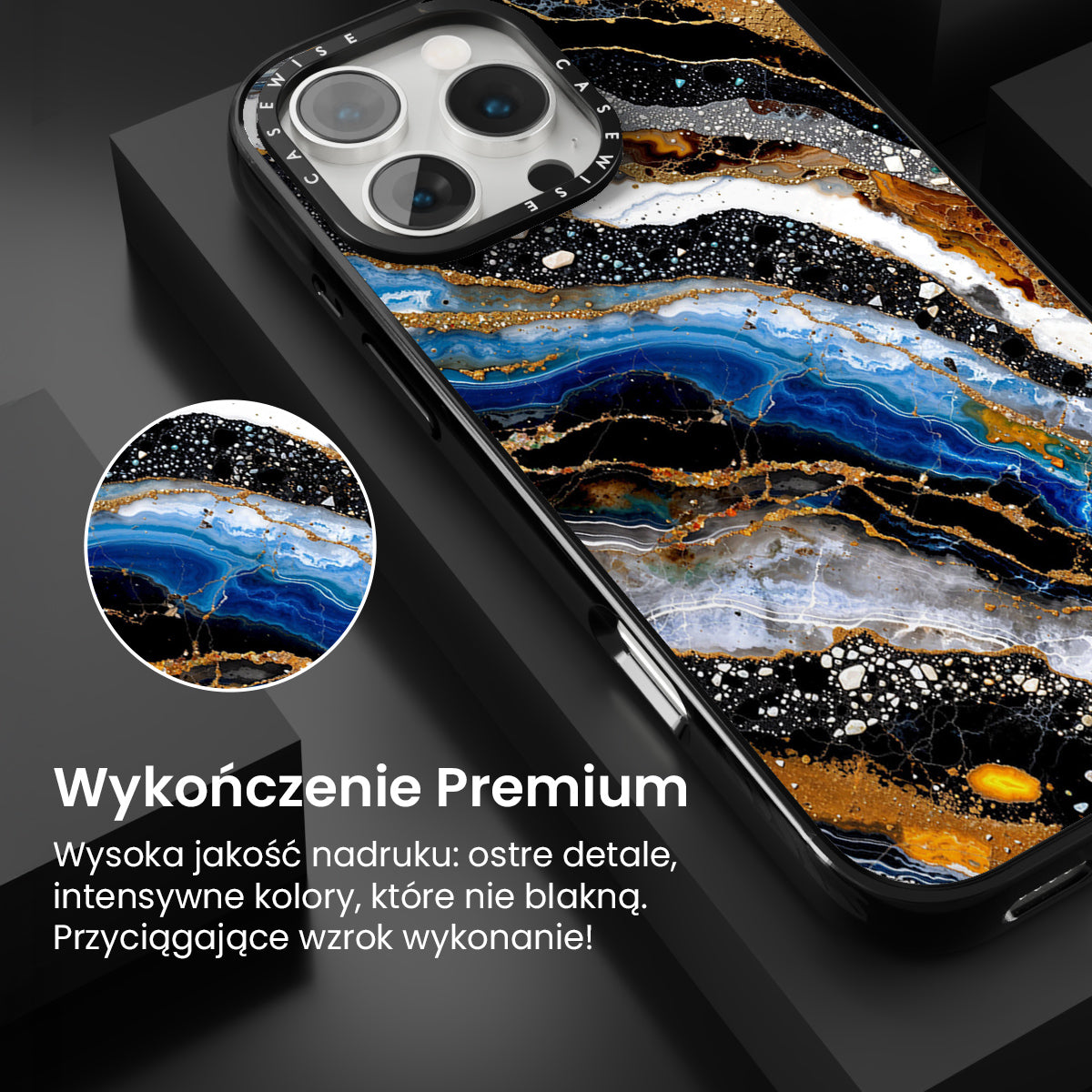 CASEWISE CASEWISE

Wykończenie Premium

Wysoka jakość nadruku: ostre detale, intensywne kolory, które nie blakną. Przyciągające wzrok wykonanie!