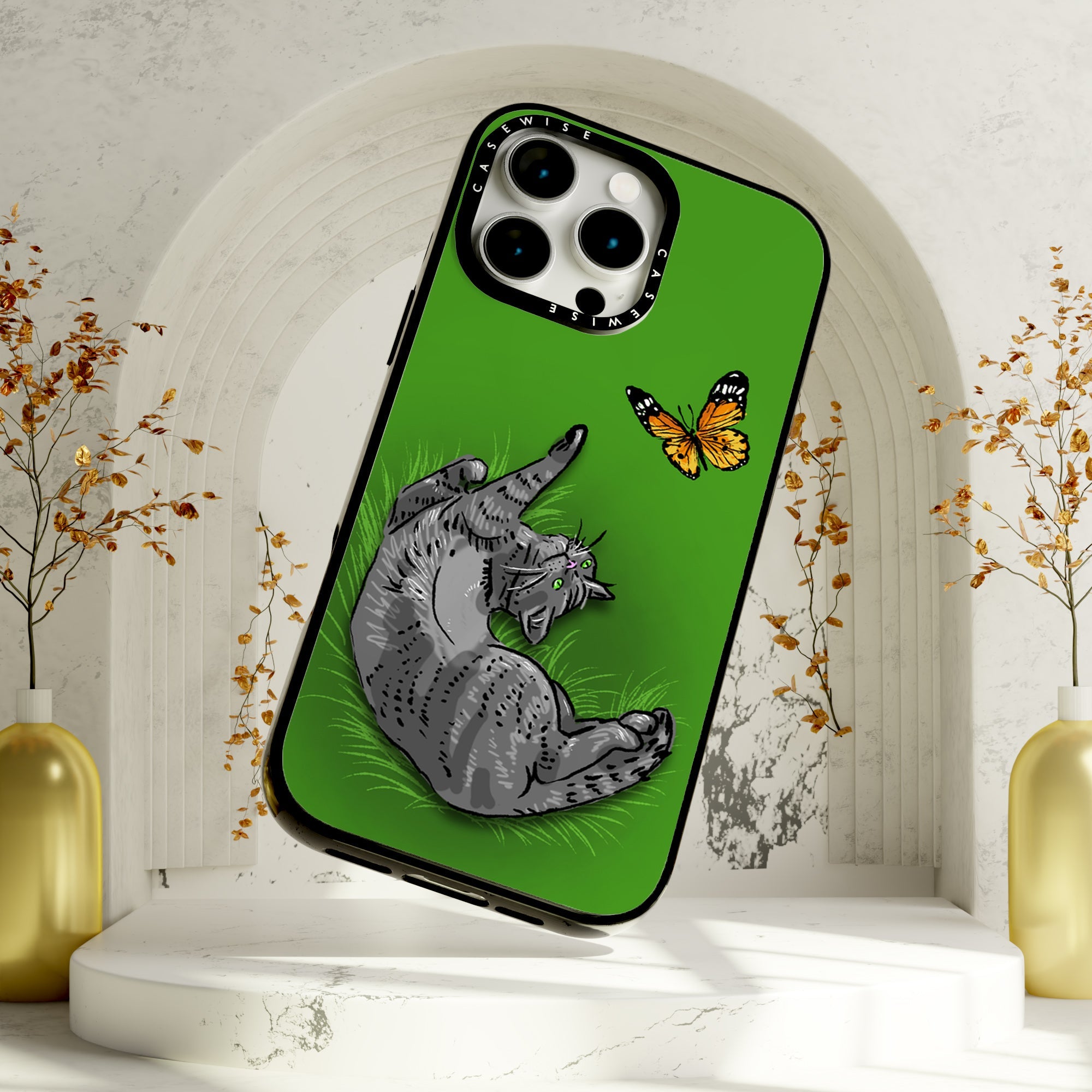 CASEWISE
CASEWISE