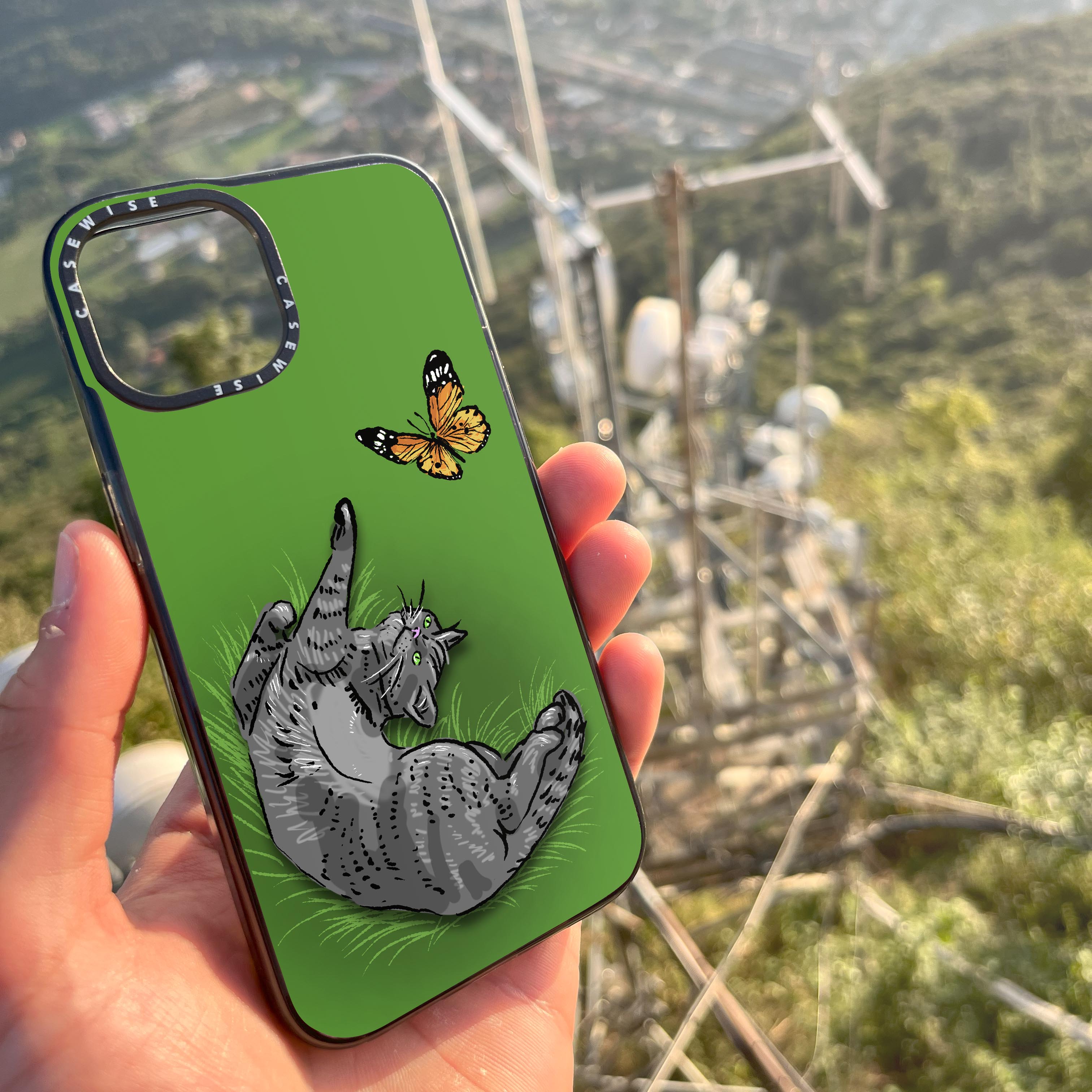 CASEWISE CASEWISE