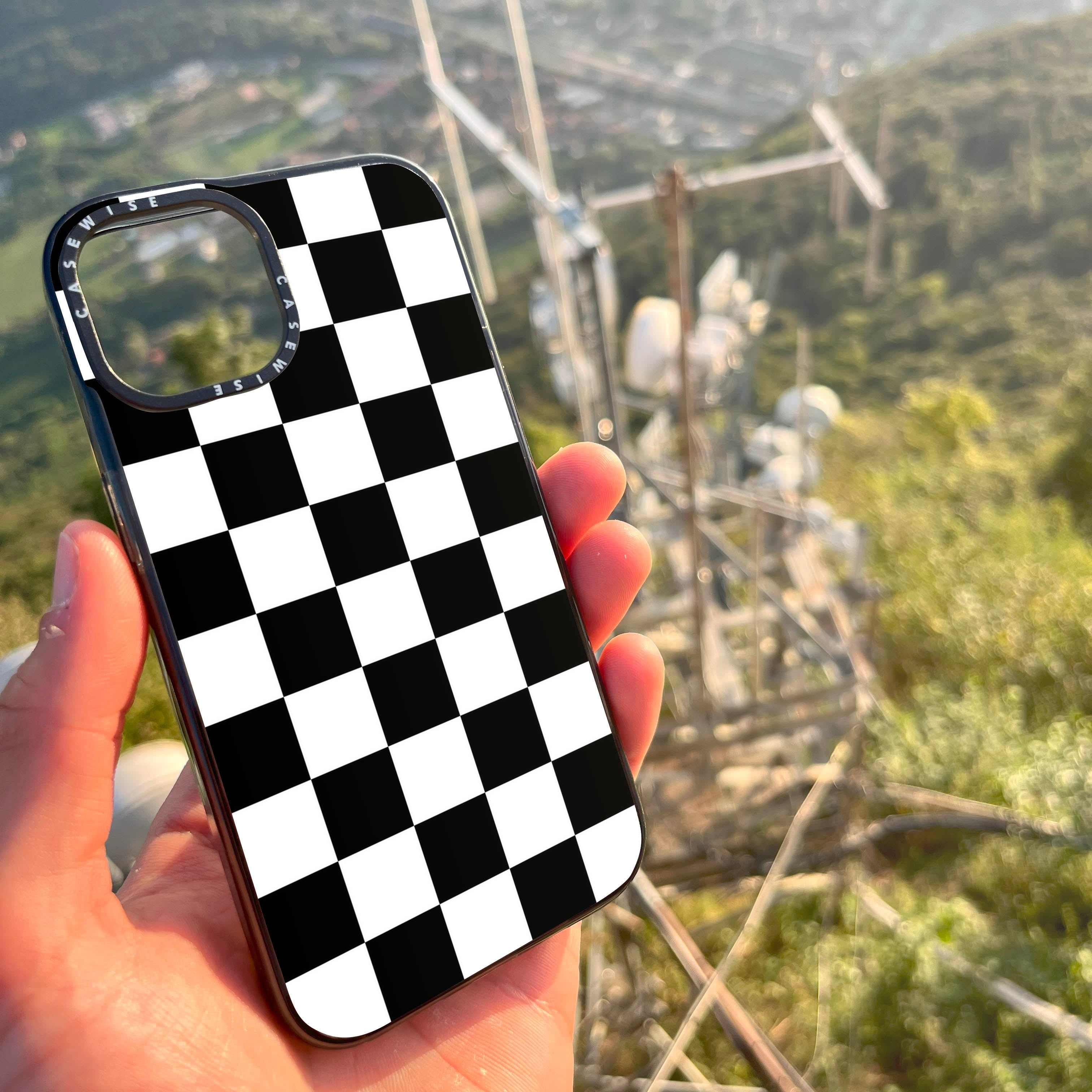 CASEWISE
CASEWISE