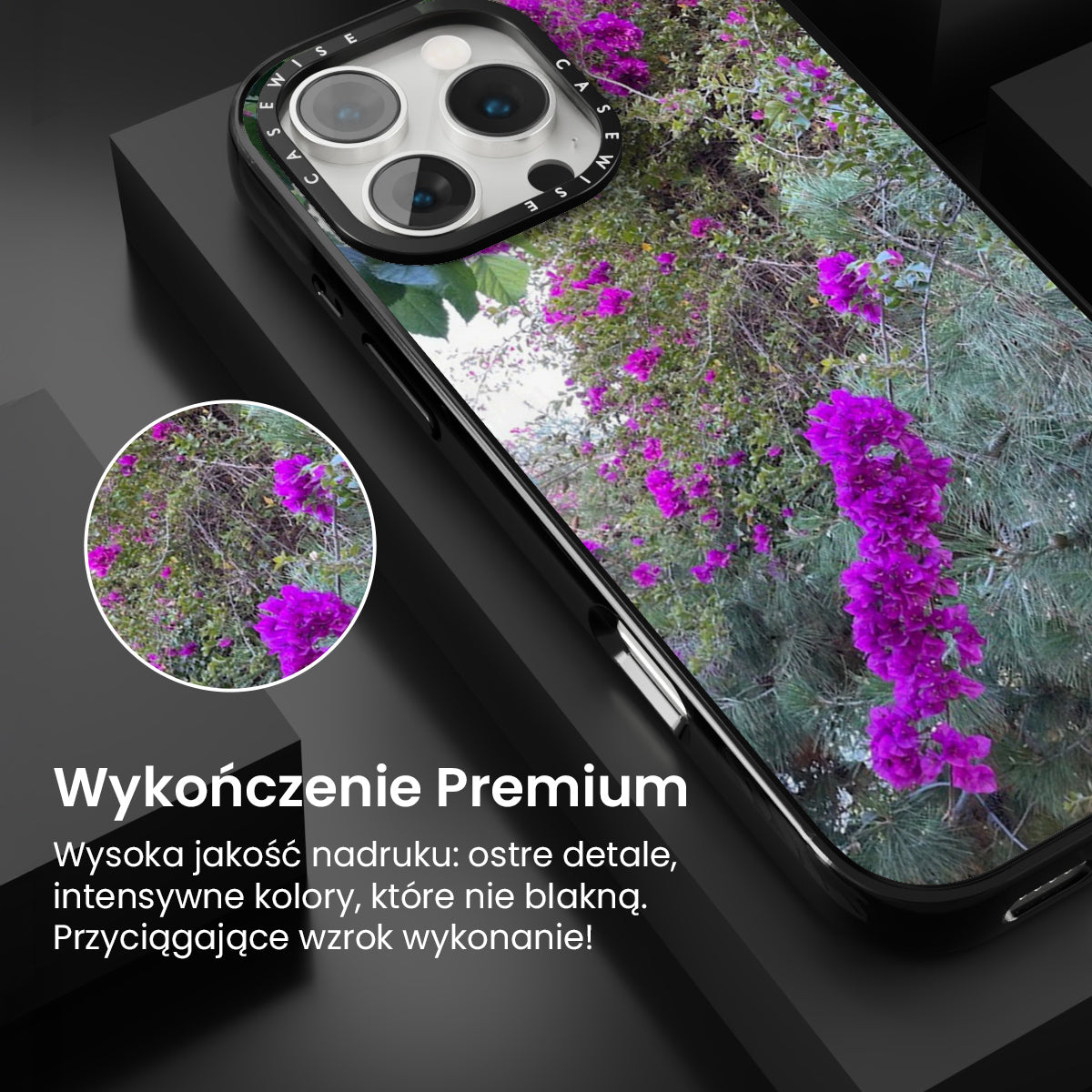 CASEWISE CASEWISE

Wykończenie Premium

Wysoka jakość nadruku: ostre detale, intensywne kolory, które nie blakną. Przyciągające wzrok wykonanie!