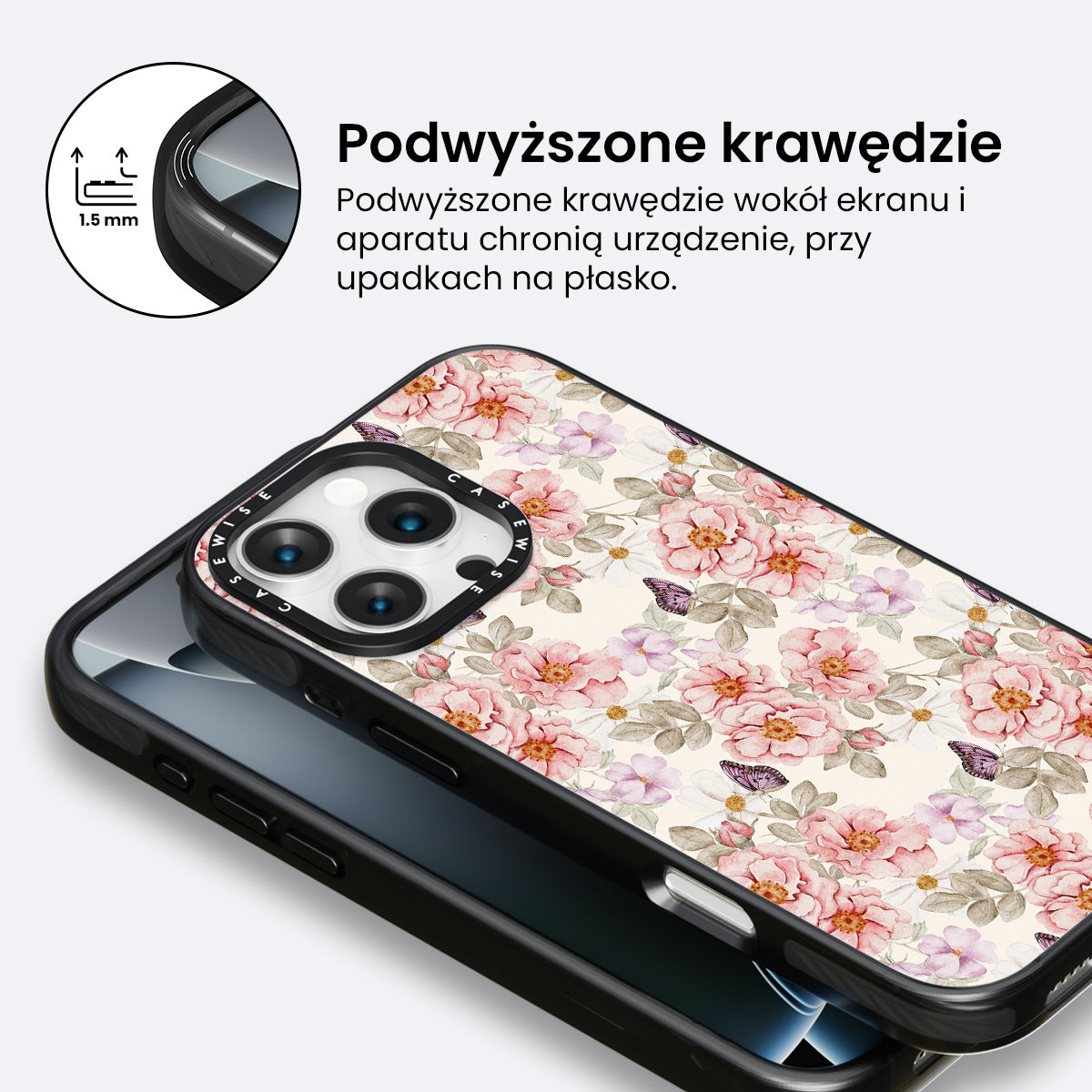 1.5 mm

Podwyższone krawędzie

Podwyższone krawędzie wokół ekranu i aparatu chronią urządzenie, przy upadkach na płasko.

CASEWISE CASEWISE