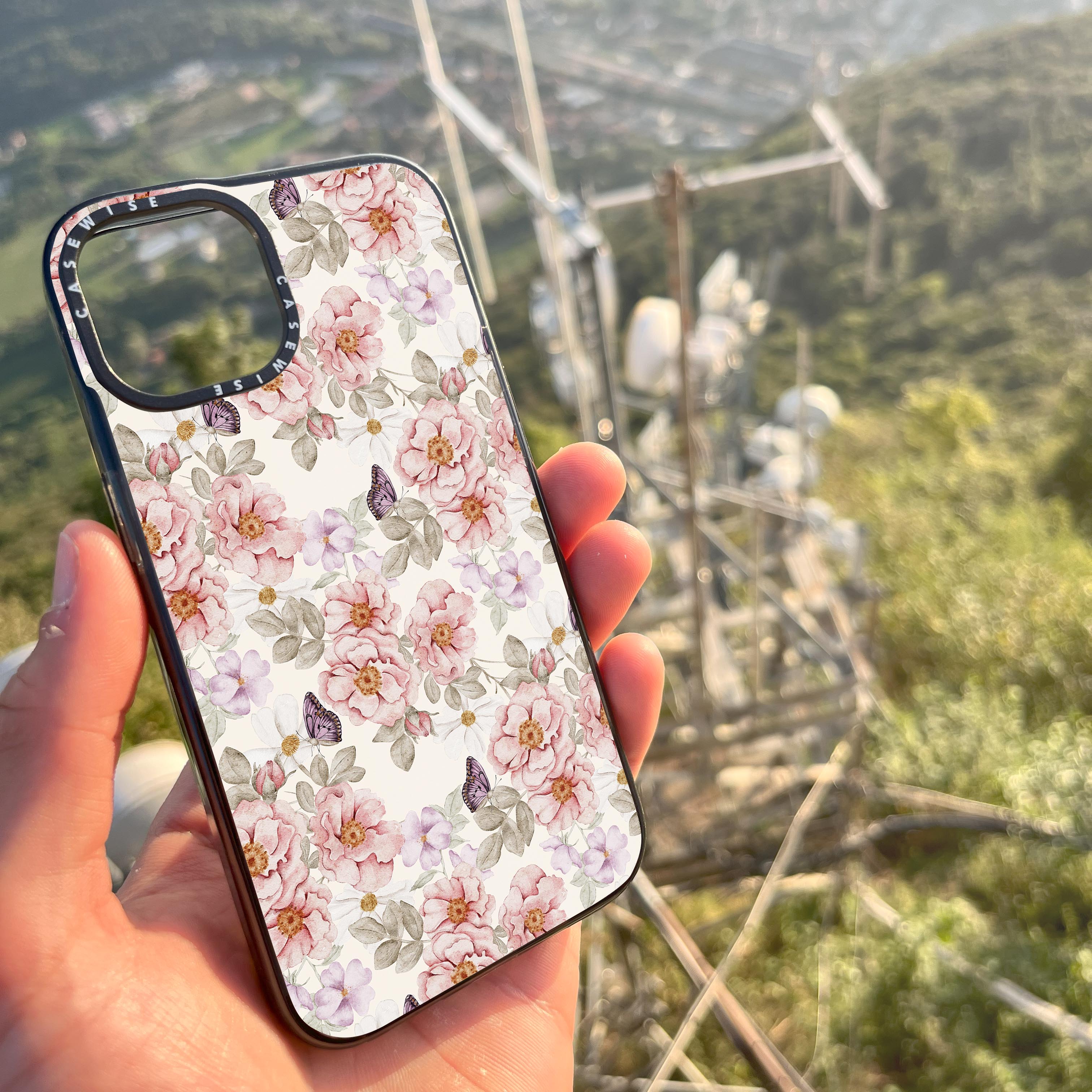 CASEWISE CASEWISE