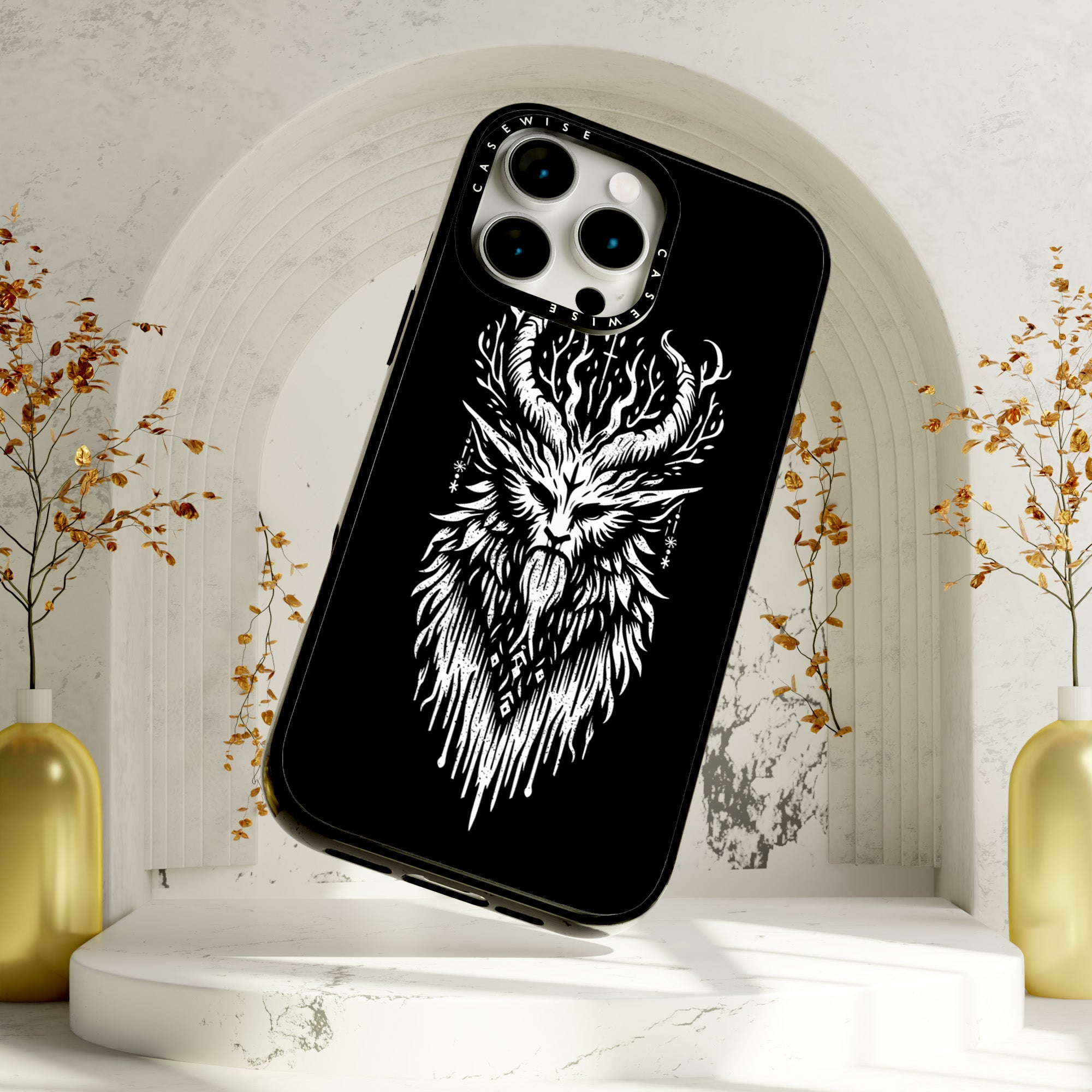 CASEWISE
CASEWISE