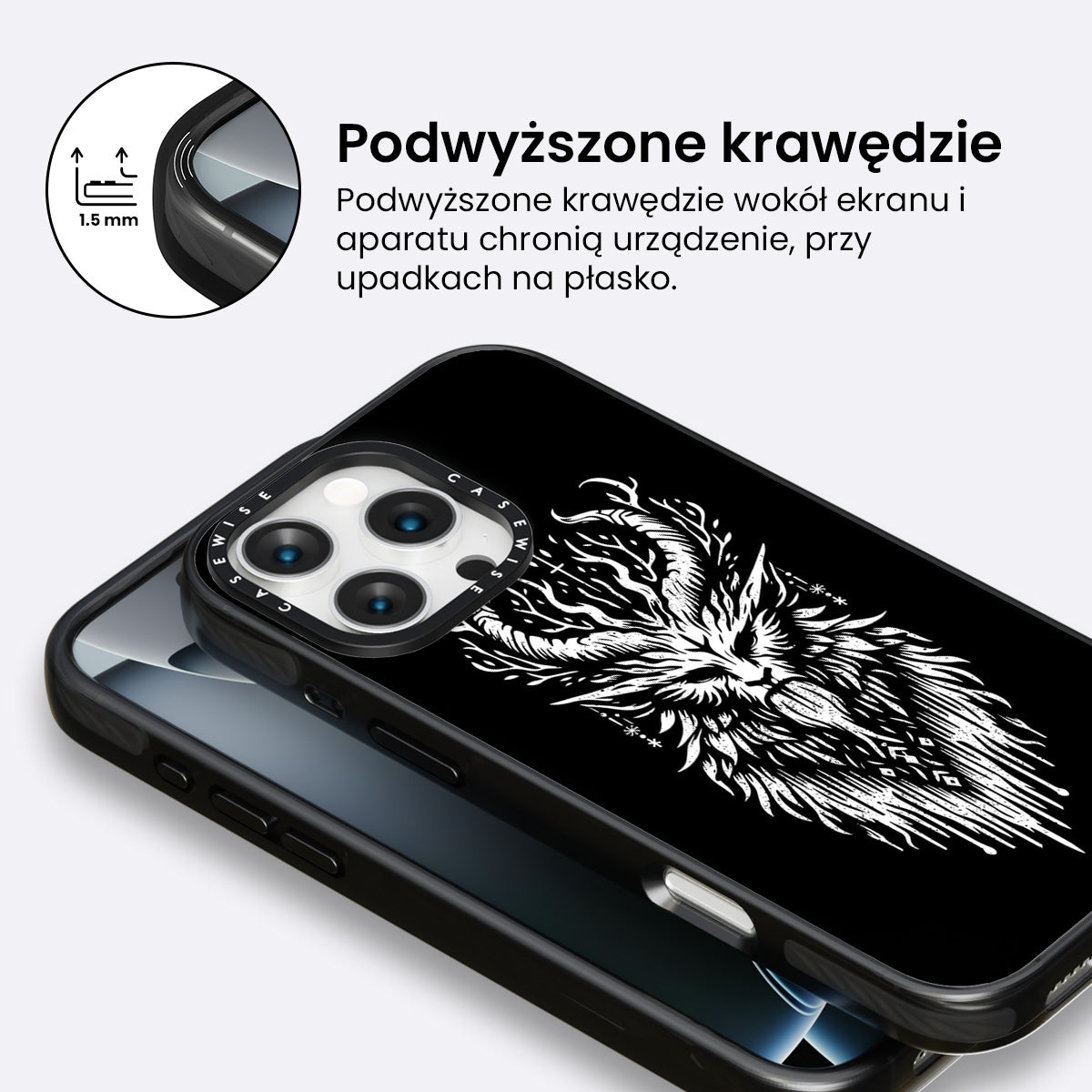 1.5 mm

Podwyższone krawędzie

Podwyższone krawędzie wokół ekranu i aparatu chronią urządzenie, przy upadkach na płasko.

CASEWISE CASEWISE